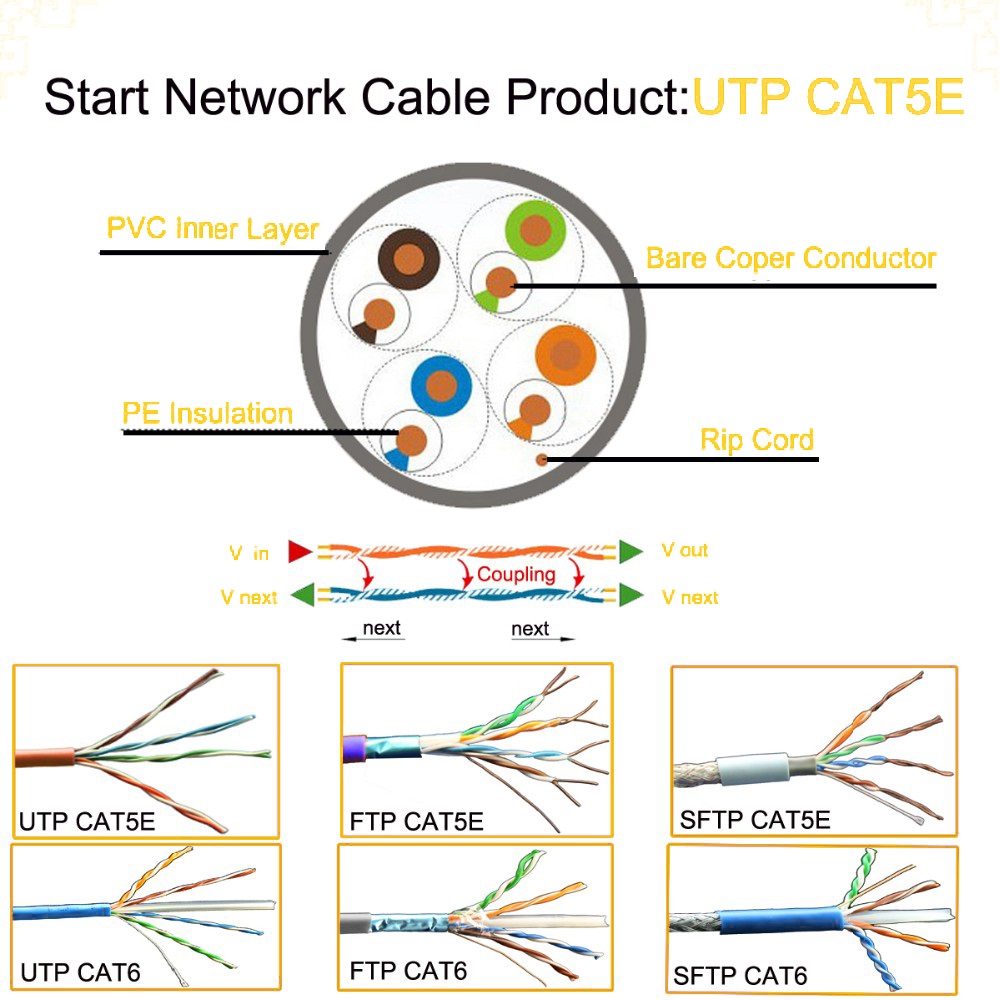 Start Network Cable Product:UTP CAT5E

PVC Inner Layer

Bare Coper Conductor

PE Insulation

Rip Cord

V in

V out

Coupling

V next

V next

next

next

UTP CAT5E

FTP CAT5E

SFTP CAT5E

UTP CAT6

FTP CAT6

SFTP CAT6