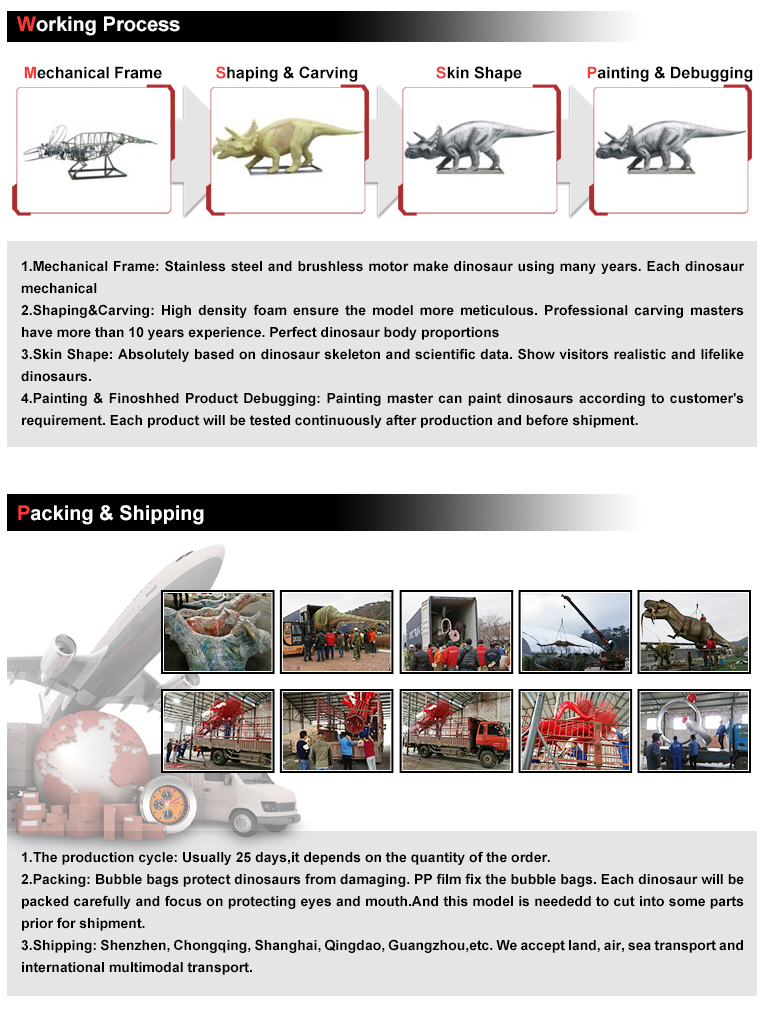 Working Process

Mechanical Frame

Shaping & Carving

Skin Shape

Painting & Debugging

1.Mechanical Frame: Stainless steel and brushless motor make dinosaur using many years. Each dinosaur mechanical
2.Shaping&Carving: High density foam ensure the model more meticulous. Professional carving masters have more than 10 years experience. Perfect dinosaur body proportions
3.Skin Shape: Absolutely based on dinosaur skeleton and scientific data. Show visitors realistic and lifelike dinosaurs.
4.Painting & Finoshhed Product Debugging: Painting master can paint dinosaurs according to customer's requirement. Each product will be tested continuously after production and before shipment.

Packing & Shipping

1.The production cycle: Usually 25 days,it depends on the quantity of the order.
2.Packing: Bubble bags protect dinosaurs from damaging. PP film fix the bubble bags. Each dinosaur will be packed carefully and focus on protecting eyes and mouth.And this model is neededd to cut into some parts prior for shipment.
3.Shipping: Shenzhen, Chongqing, Shanghai, Qingdao, Guangzhou,etc. We accept land, air, sea transport and international multimodal transport.