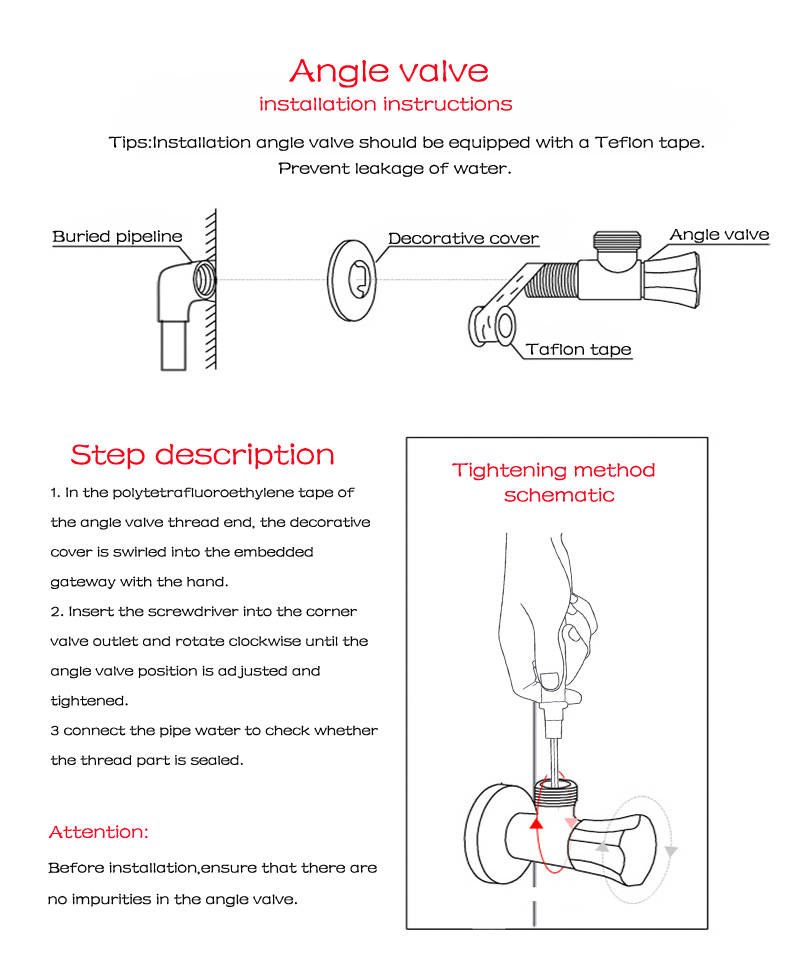 Angle valve
installation instructions

Tips:Installation angle valve should be equipped with a Teflon tape.
Prevent leakage of water.

Buried pipeline

Decorative cover

Angle valve

Taflon tape

Step description

1. In the polytetrafluoroethylene tape of the angle valve thread end, the decorative cover is swirled into the embedded gateway with the hand.
2. Insert the screwdriver into the corner valve outlet and rotate clockwise until the angle valve position is adjusted and tightened.
3 connect the pipe water to check whether the thread part is sealed.

Attention:

Before installation,ensure that there are no impurities in the angle valve.

Tightening method schematic