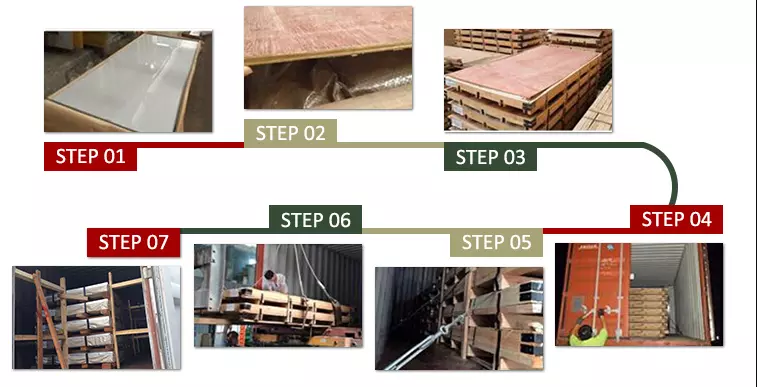 STEP 01
STEP 02
STEP 03
STEP 04
STEP 05
STEP 06
STEP 07