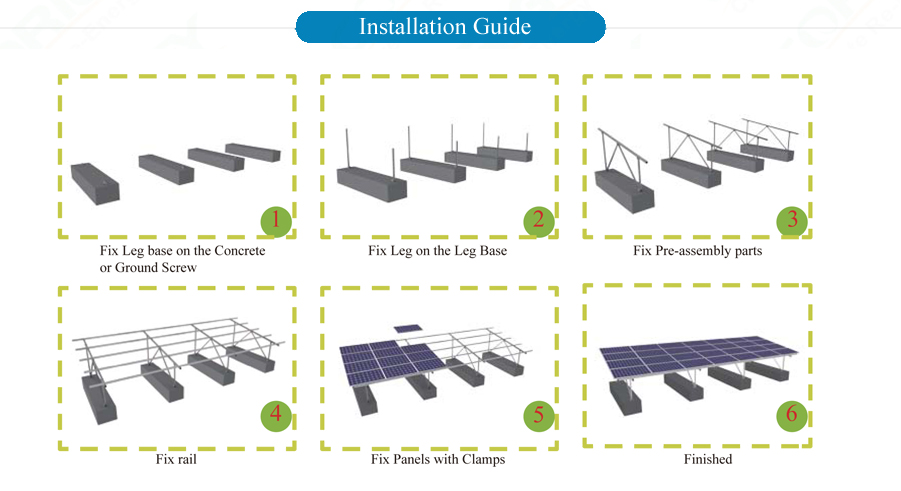 Installation Guide

1

Fix Leg base on the Concrete or Ground Screw

2

Fix Leg on the Leg Base

3

Fix Pre-assembly parts

4

Fix rail

5

Fix Panels with Clamps

6

Finished