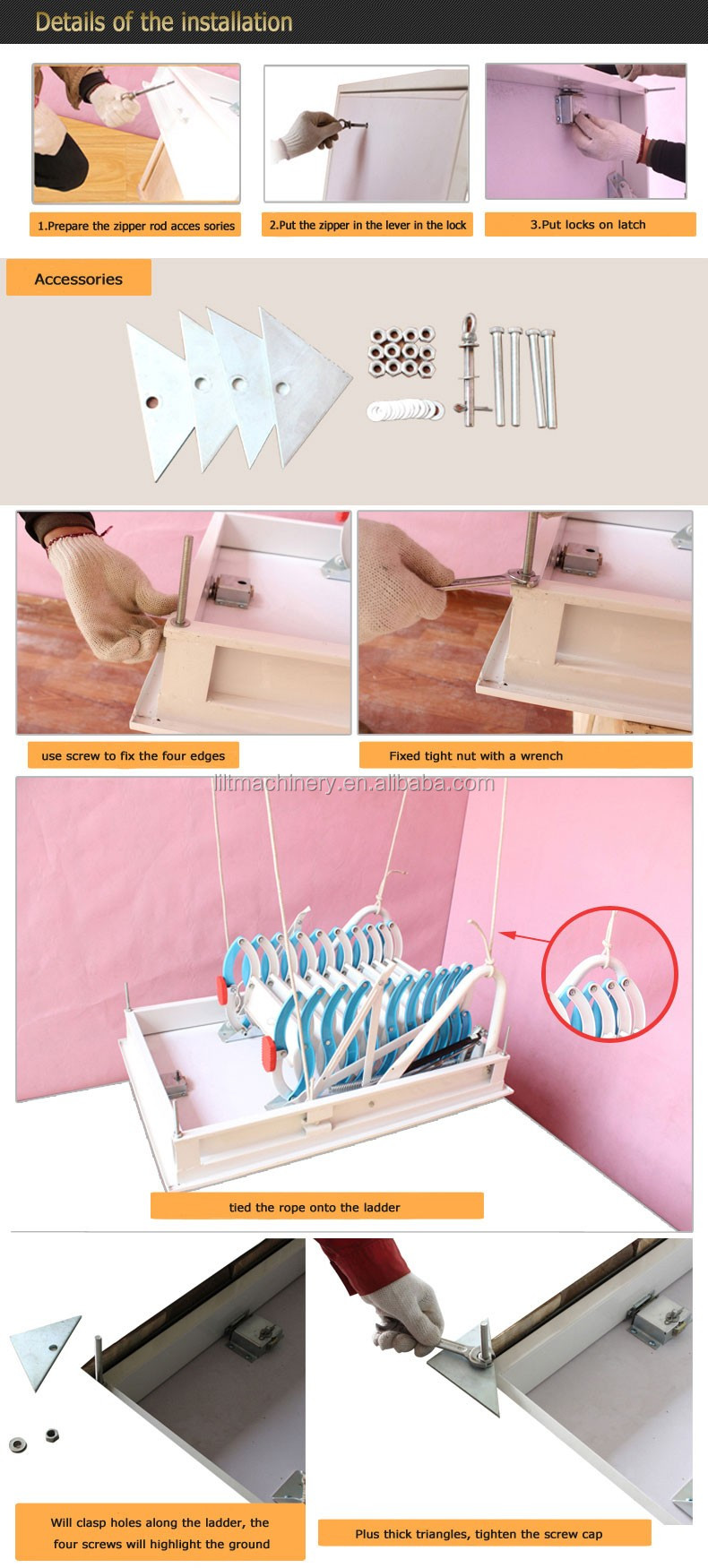 Details of the installation

1.Prepare the zipper rod acces sories

2.Put the zipper in the lever in the lock

3.Put locks on latch

Accessories

use screw to fix the four edges

Fixed tight nut with a wrench

liltmachinery.en.alibaba.com

tied the rope onto the ladder

Will clasp holes along the ladder, the four screws will highlight the ground

Plus thick triangles, tighten the screw cap