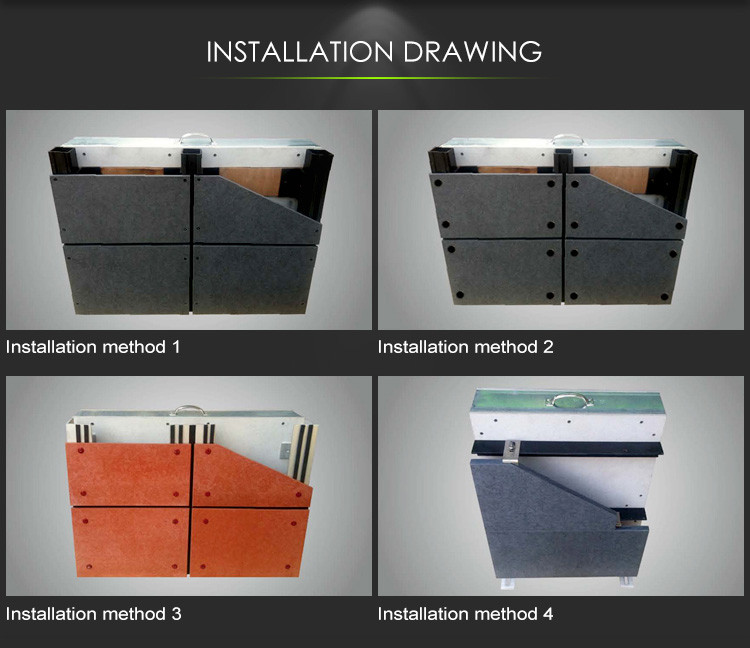 INSTALLATION DRAWING

Installation method 1

Installation method 2

Installation method 3

Installation method 4