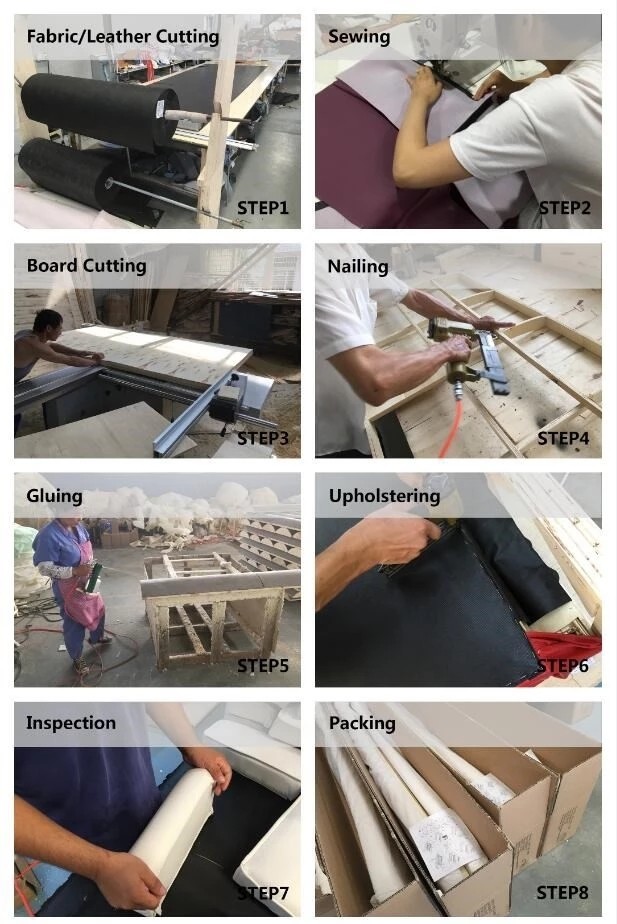 Fabric/Leather Cutting
STEP1

Sewing
STEP2

Board Cutting
STEP3

Nailing
STEP4

Gluing
STEP5

Upholstering
STEP6

Inspection
STEP7

Packing
STEP8