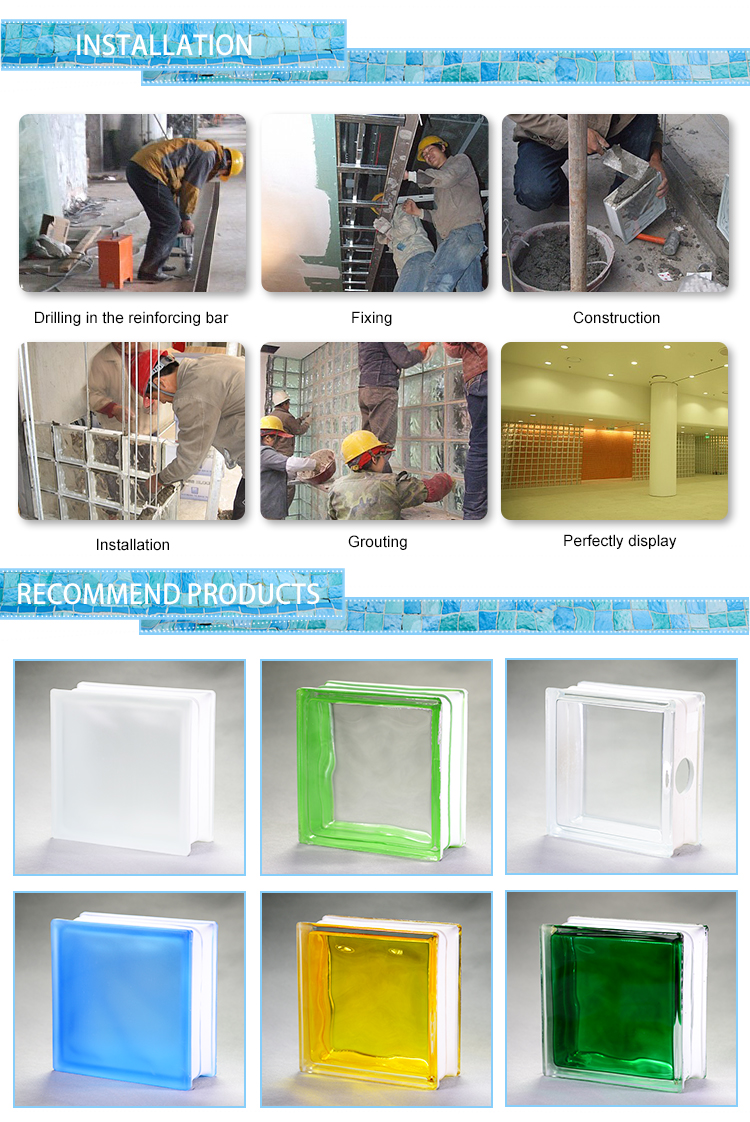 INSTALLATION

Drilling in the reinforcing bar

Fixing

Construction

Installation

Grouting

Perfectly display

RECOMMEND PRODUCTS