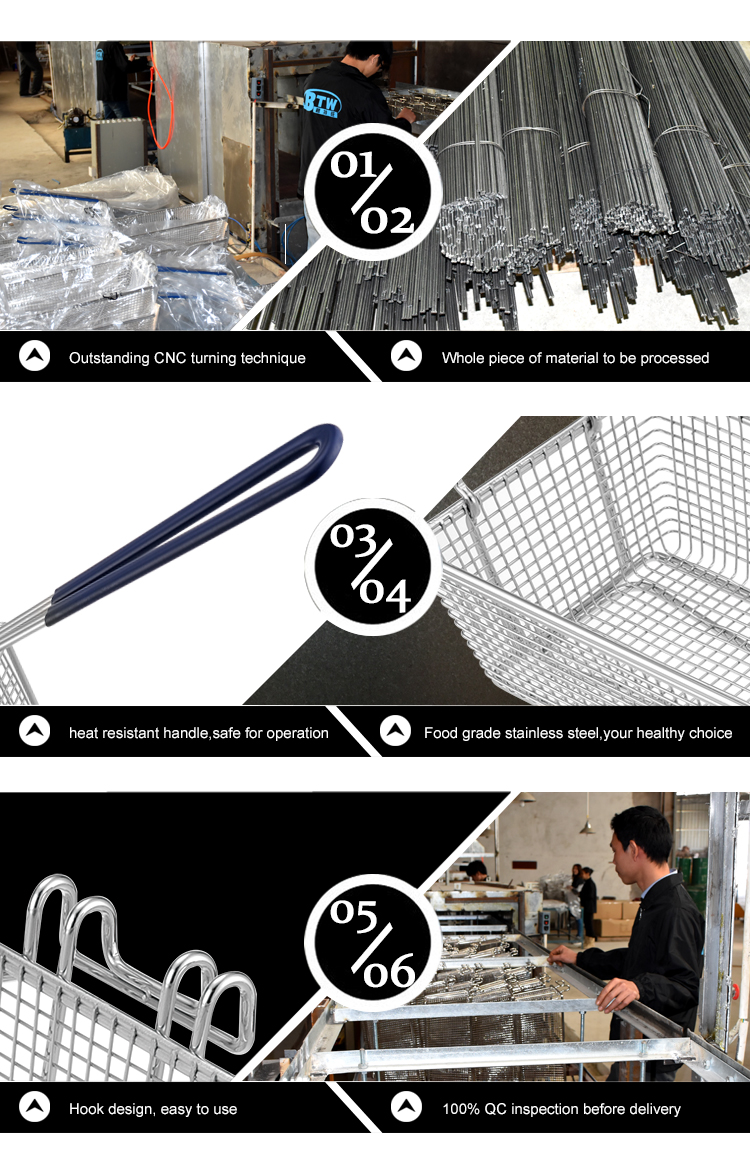 BTW

01/02

Outstanding CNC turning technique

Whole piece of material to be processed

03/04

heat resistant handle,safe for operation

Food grade stainless steel,your healthy choice

05/06

Hook design, easy to use

100% QC inspection before delivery