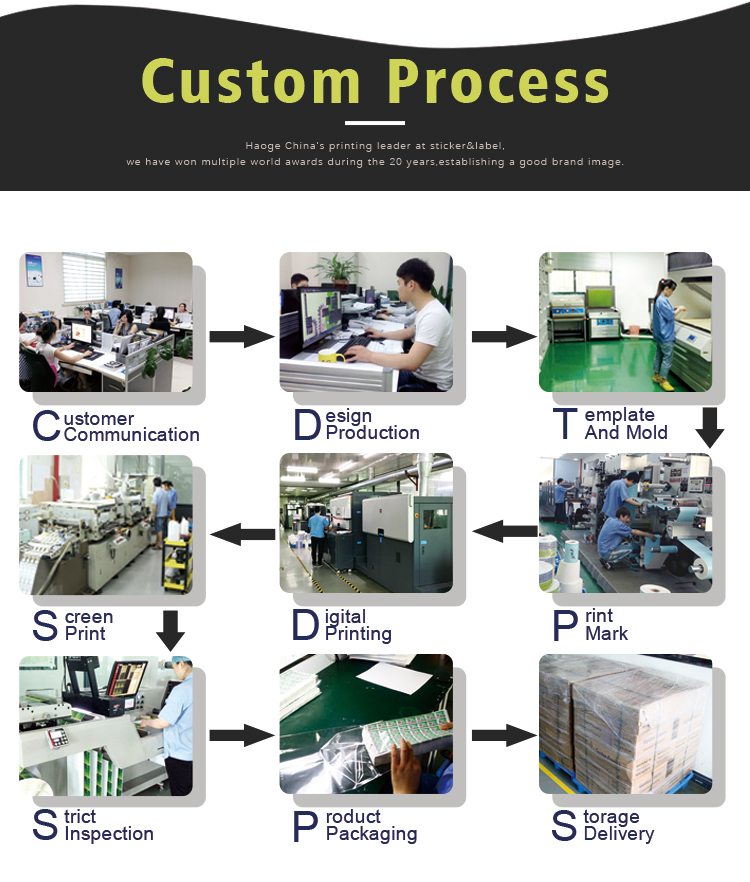 Custom Process

Haoge China's printing leader at sticker&label, we have won multiple world awards during the 20 years,establishing a good brand image.

Customer Communication

Design Production

Template And Mold

Screen Print

Digital Printing

Print Mark

Strict Inspection

Product Packaging

Storage Delivery