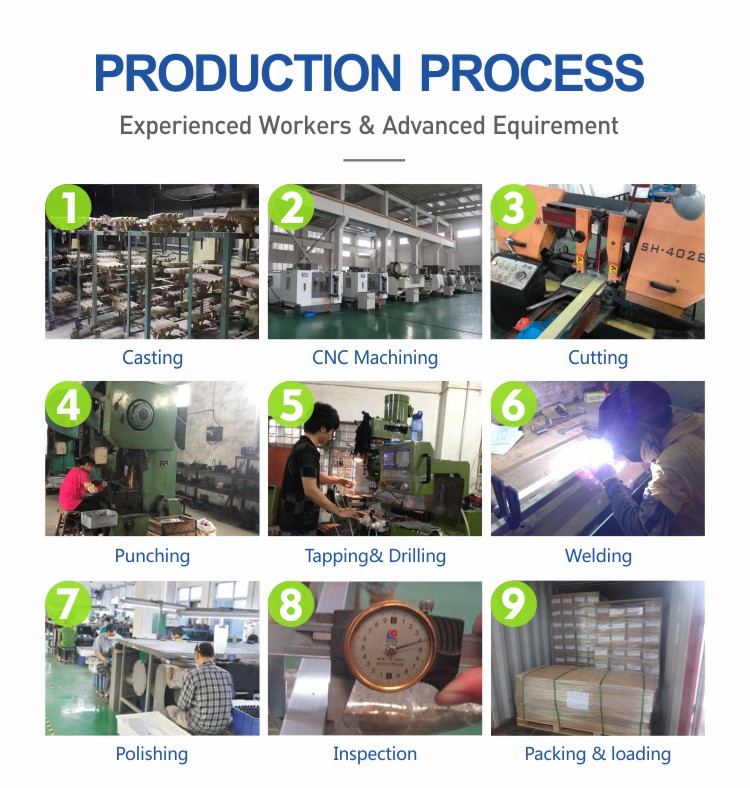 PRODUCTION PROCESS

Experienced Workers & Advanced Equirement

1

Casting

2

CNC Machining

3

SH-4028

Cutting

4

Punching

5

Tapping& Drilling

6

Welding

7

Polishing

8

Inspection

9

Packing & loading