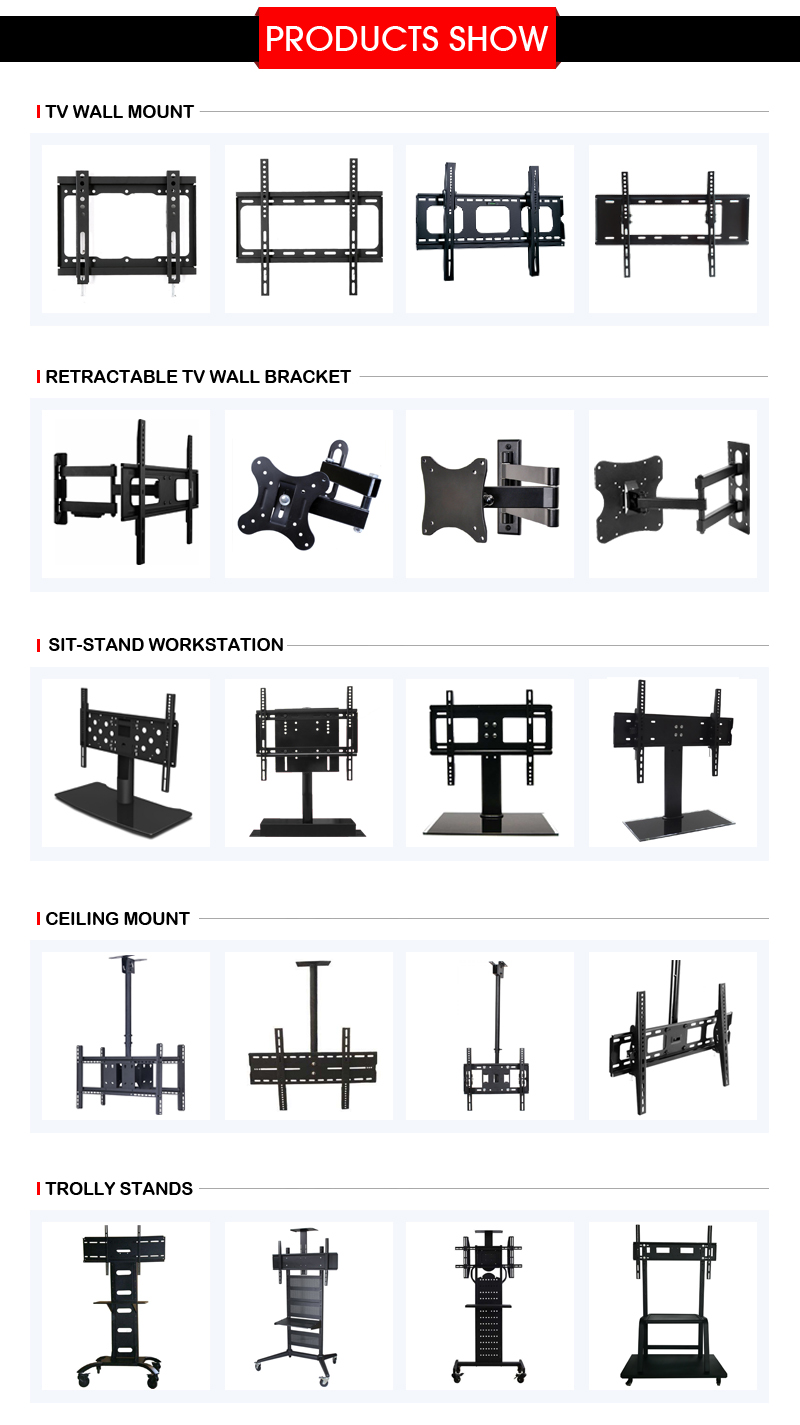 PRODUCTS SHOW

TV WALL MOUNT

RETRACTABLE TV WALL BRACKET

SIT-STAND WORKSTATION

CEILING MOUNT

TROLLY STANDS