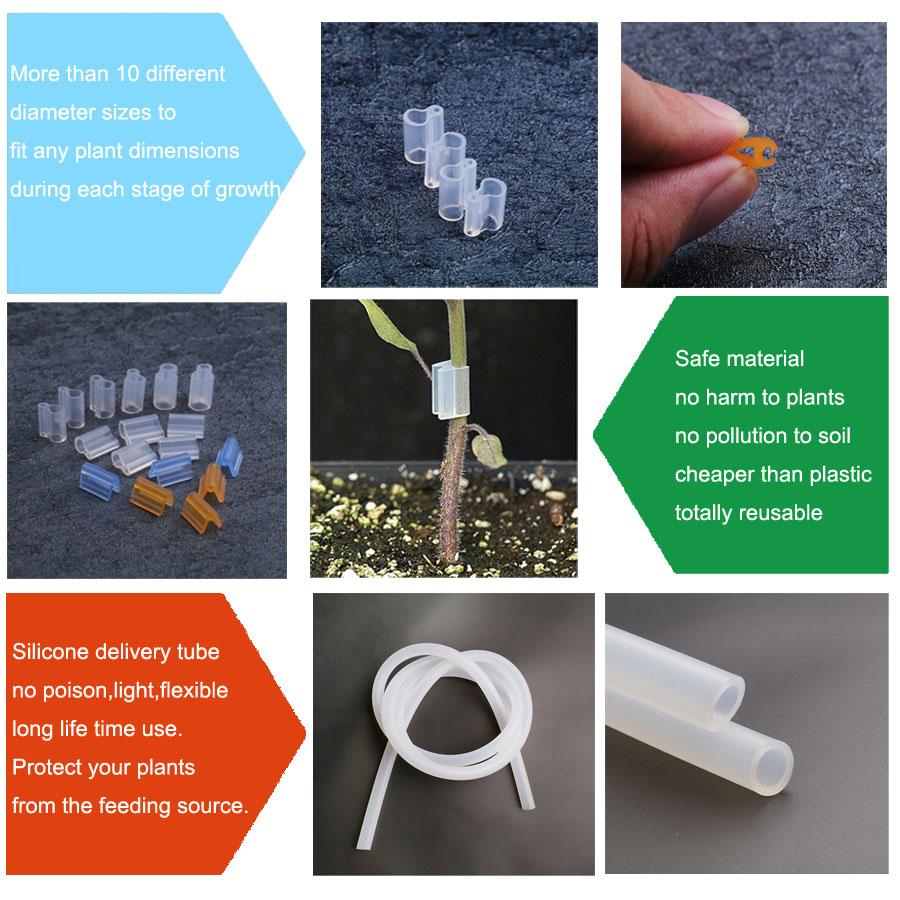 More than 10 different diameter sizes to fit any plant dimensions during each stage of growth

Safe material
no harm to plants
no pollution to soil
cheaper than plastic
totally reusable

Silicone delivery tube
no poison,light,flexible
long life time use.
Protect your plants
from the feeding source.