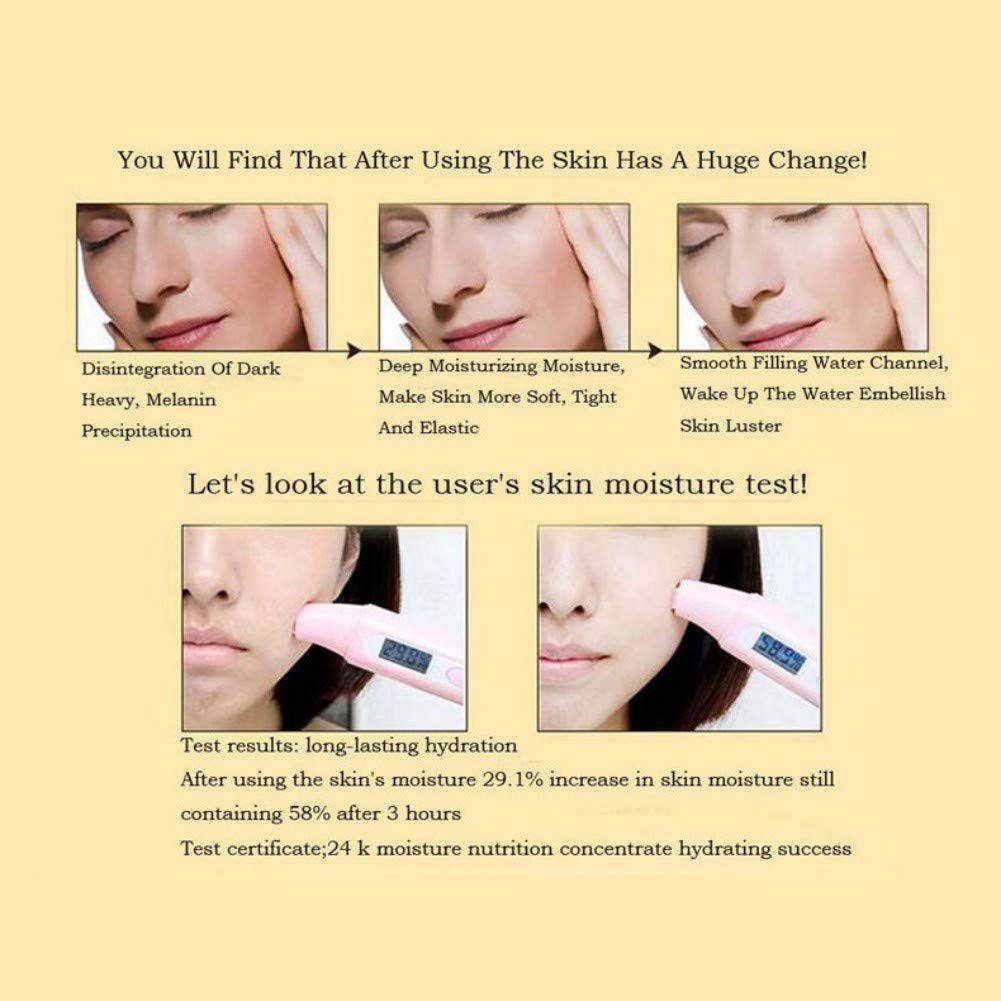 You Will Find That After Using The Skin Has A Huge Change!

Disintegration Of Dark Heavy, Melanin Precipitation

Deep Moisturizing Moisture, Make Skin More Soft, Tight And Elastic

Smooth Filling Water Channel, Wake Up The Water Embellish Skin Luster

Let's look at the user's skin moisture test!

29.8%

58.9%

Test results: long-lasting hydration
After using the skin's moisture 29.1% increase in skin moisture still containing 58% after 3 hours
Test certificate;24 k moisture nutrition concentrate hydrating success