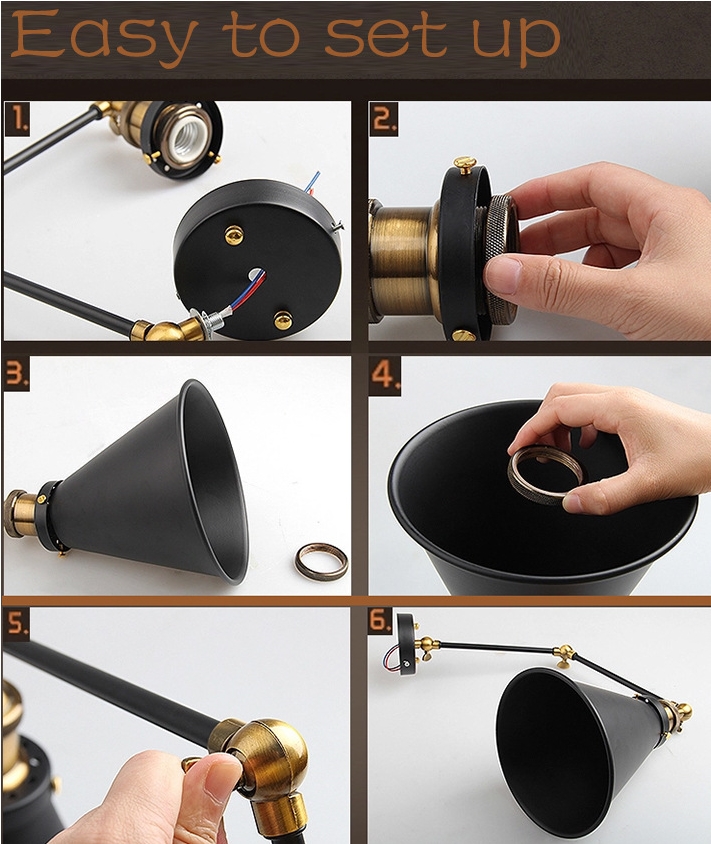 Easy to set up

1.

2.

3.

4.

5.

6.