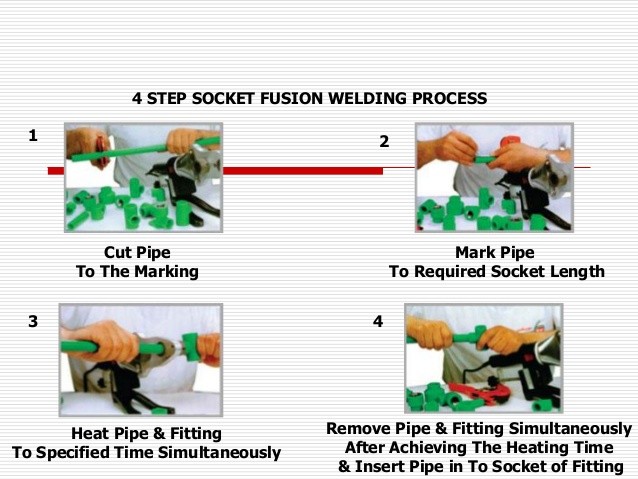 4 STEP SOCKET FUSION WELDING PROCESS

1

Cut Pipe
To The Marking

2

Mark Pipe
To Required Socket Length

3

Heat Pipe & Fitting
To Specified Time Simultaneously

4

Remove Pipe & Fitting Simultaneously
After Achieving The Heating Time
& Insert Pipe in To Socket of Fitting