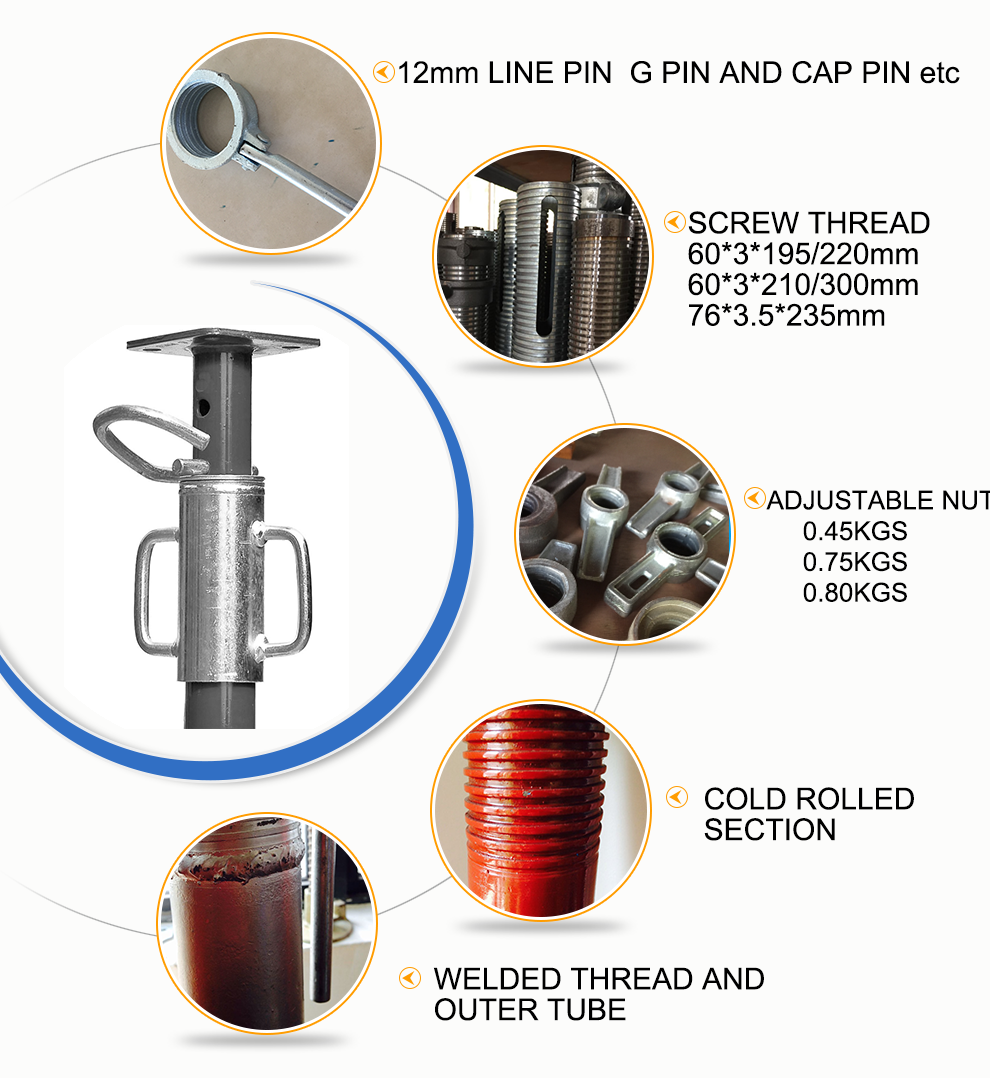 12mm LINE PIN G PIN AND CAP PIN etc

SCREW THREAD
60*3*195/220mm
60*3*210/300mm
76*3.5*235mm

ADJUSTABLE NUT
0.45KGS
0.75KGS
0.80KGS

COLD ROLLED SECTION

WELDED THREAD AND OUTER TUBE