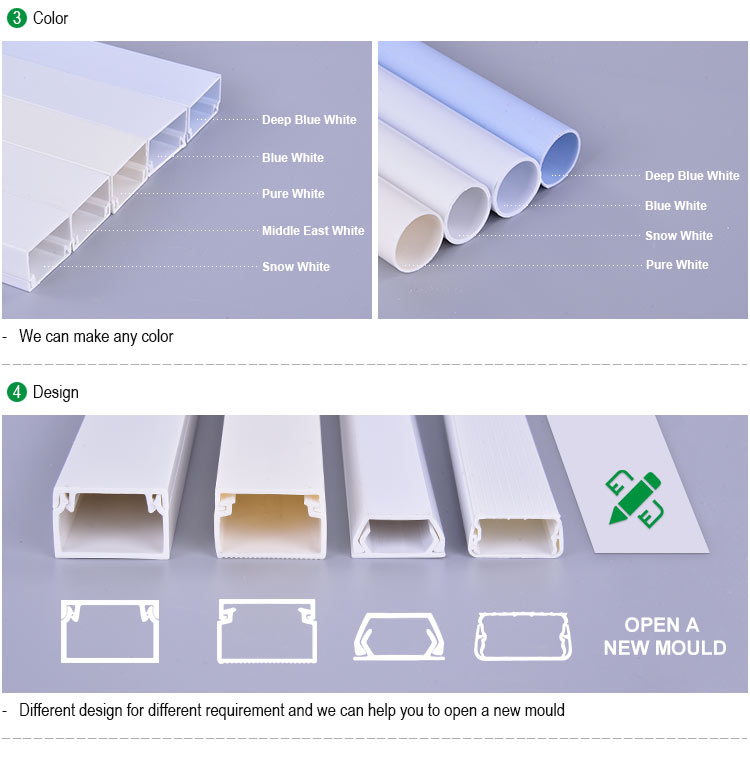 3 Color

Deep Blue White
Blue White
Pure White
Middle East White
Snow White

Deep Blue White
Blue White
Snow White
Pure White

- We can make any color

4 Design

OPEN A NEW MOULD

- Different design for different requirement and we can help you to open a new mould