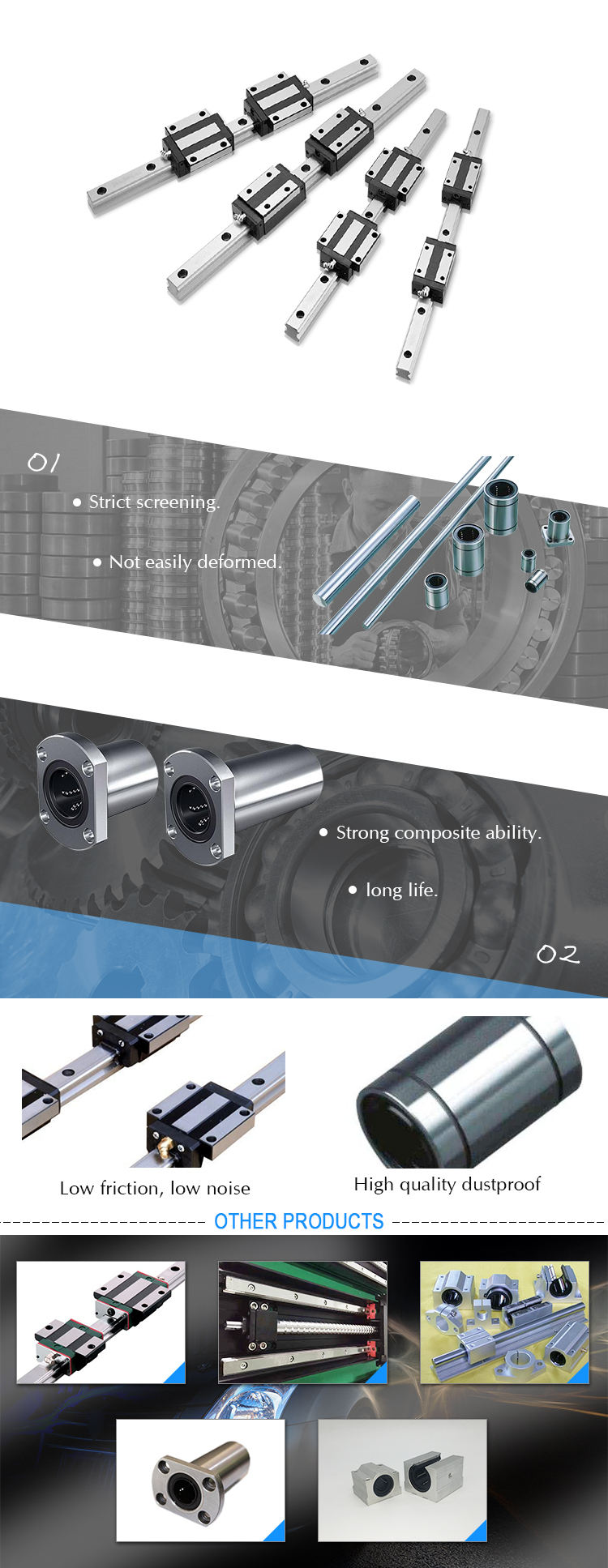 01

• Strict screening.

• Not easily deformed.

• Strong composite ability.

• long life.

02

Low friction, low noise

High quality dustproof

OTHER PRODUCTS