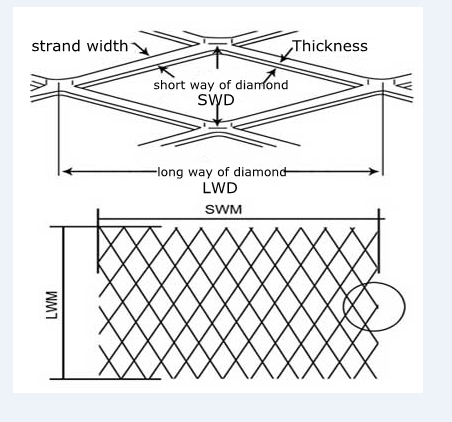 strand width

Thickness

short way of diamond
SWD

long way of diamond
LWD

SWM

LWM