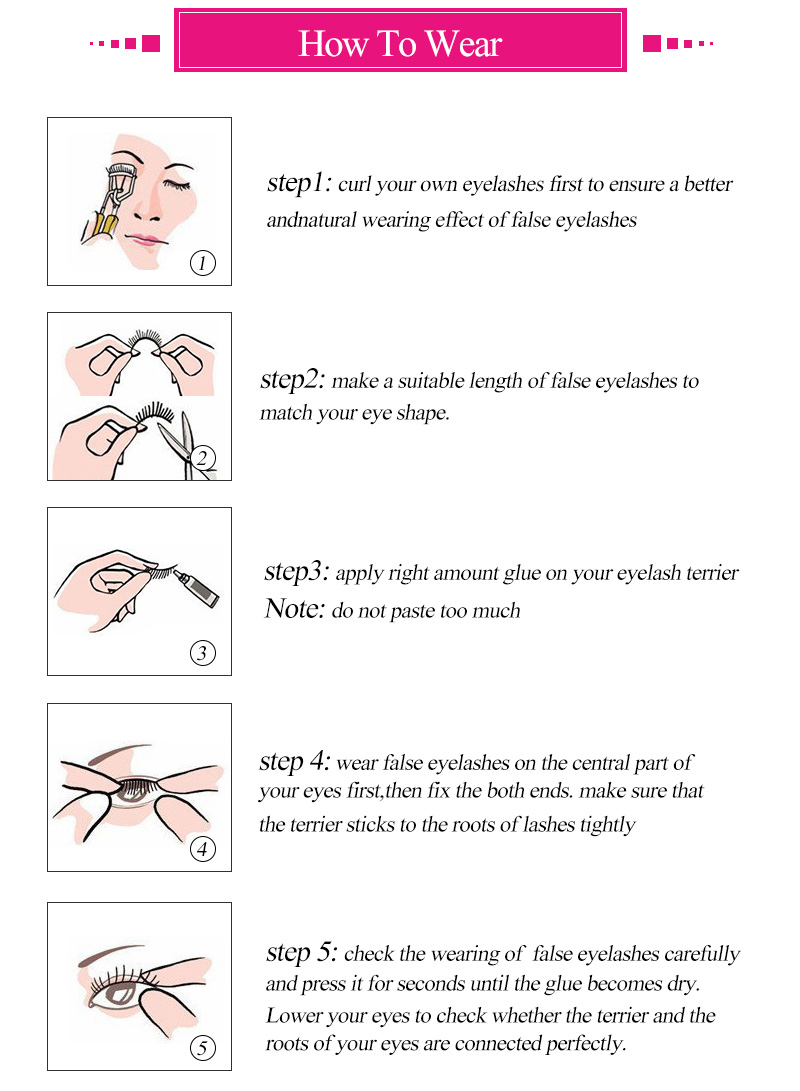 How To Wear

1

step1: curl your own eyelashes first to ensure a better andnatural wearing effect of false eyelashes

2

step2: make a suitable length of false eyelashes to match your eye shape.

3

step3: apply right amount glue on your eyelash terrier
Note: do not paste too much

4

step 4: wear false eyelashes on the central part of your eyes first,then fix the both ends. make sure that the terrier sticks to the roots of lashes tightly

5

step 5: check the wearing of false eyelashes carefully and press it for seconds until the glue becomes dry. Lower your eyes to check whether the terrier and the roots of your eyes are connected perfectly.