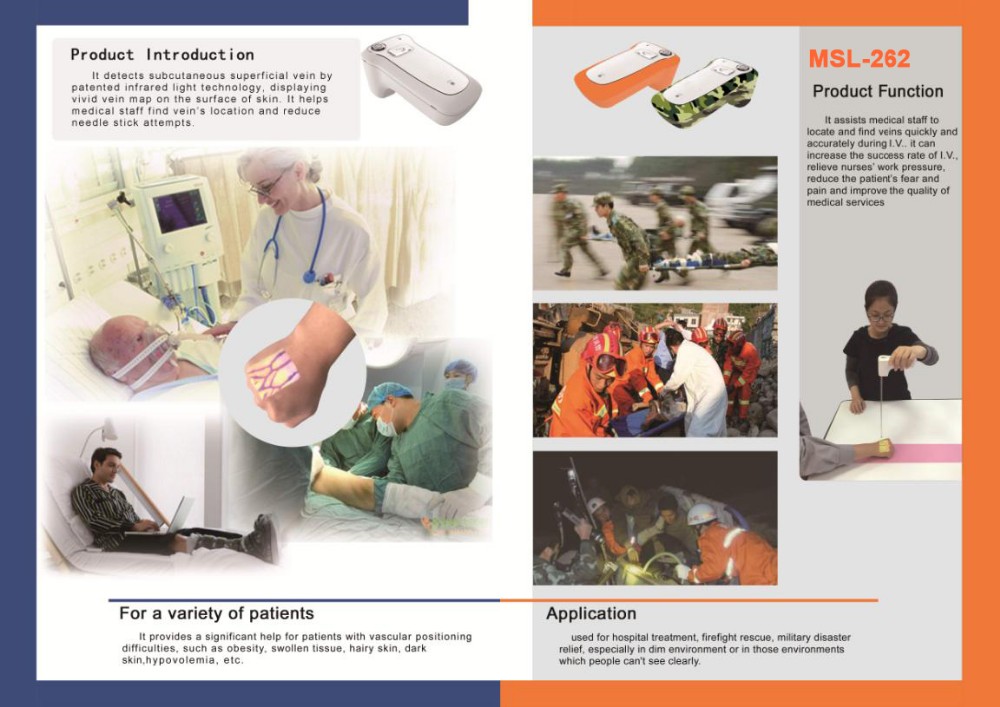 Product Introduction

It detects subcutaneous superficial vein by patented infrared light technology, displaying vivid vein map on the surface of skin. It helps medical staff find vein's location and reduce needle stick attempts.

MSL-262

Product Function

It assists medical staff to locate and find veins quickly and accurately during I.V.. it can increase the success rate of I.V., relieve nurses' work pressure, reduce the patient's fear and pain and improve the quality of medical services

For a variety of patients

It provides a significant help for patients with vascular positioning difficulties, such as obesity, swollen tissue, hairy skin, dark skin,hypovolemia, etc.

Application

used for hospital treatment, firefight rescue, military disaster relief, especially in dim environment or in those environments which people can't see clearly.