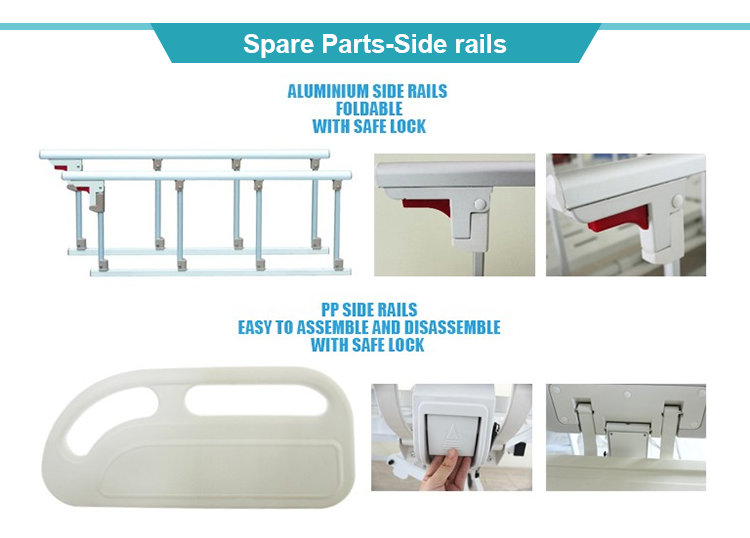 Spare Parts-Side rails

ALUMINIUM SIDE RAILS
FOLDABLE
WITH SAFE LOCK

PP SIDE RAILS
EASY TO ASSEMBLE AND DISASSEMBLE
WITH SAFE LOCK