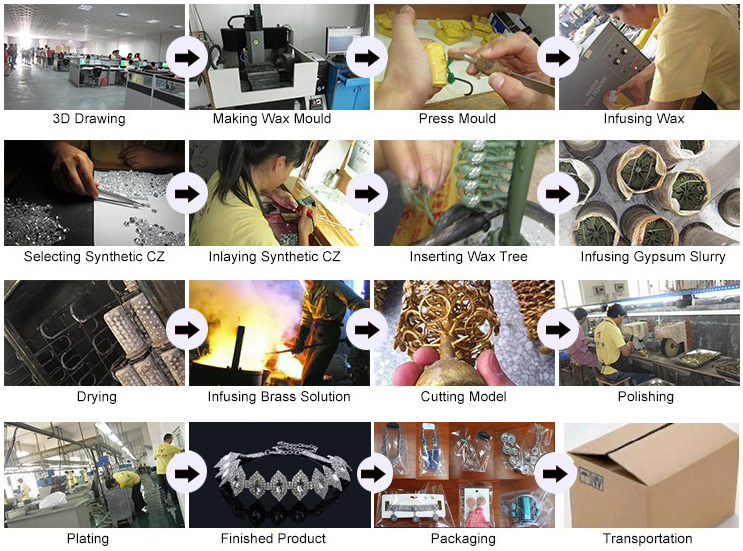 3D Drawing

Making Wax Mould

Press Mould

Infusing Wax

Selecting Synthetic CZ

Inlaying Synthetic CZ

Inserting Wax Tree

Infusing Gypsum Slurry

Drying

Infusing Brass Solution

Cutting Model

Polishing

Plating

Finished Product

Packaging

Transportation