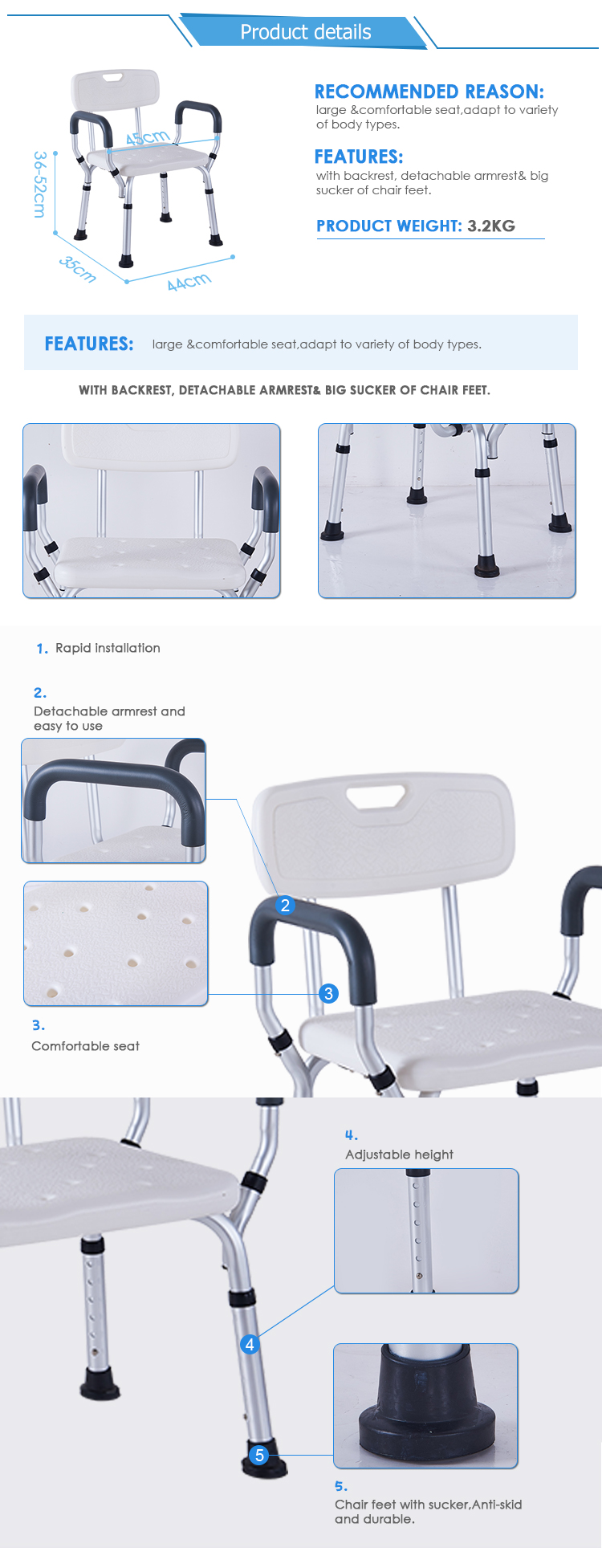 Product details

45cm
36-52cm
35cm
44cm

RECOMMENDED REASON:
large &comfortable seat,adapt to variety of body types.

FEATURES:
with backrest, detachable armrest& big sucker of chair feet.

PRODUCT WEIGHT: 3.2KG

FEATURES: large &comfortable seat,adapt to variety of body types.

WITH BACKREST, DETACHABLE ARMREST& BIG SUCKER OF CHAIR FEET.

1. Rapid installation

2. Detachable armrest and easy to use

2

3

3. Comfortable seat

4. Adjustable height

4

5

5. Chair feet with sucker,Anti-skid and durable.