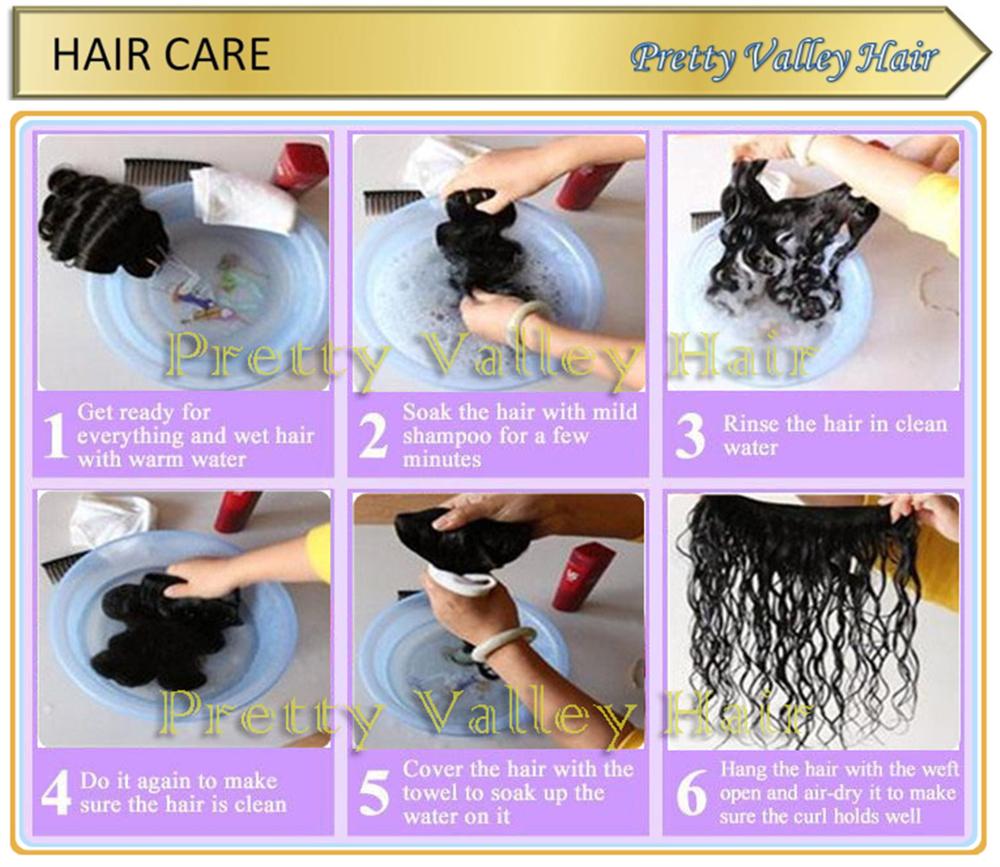 HAIR CARE

Pretty Valley Hair

Pretty Valley Hair

1 Get ready for everything and wet hair with warm water

2 Soak the hair with mild shampoo for a few minutes

3 Rinse the hair in clean water

Pretty Valley Hair

4 Do it again to make sure the hair is clean

5 Cover the hair with the towel to soak up the water on it

6 Hang the hair with the weft open and air-dry it to make sure the curl holds well