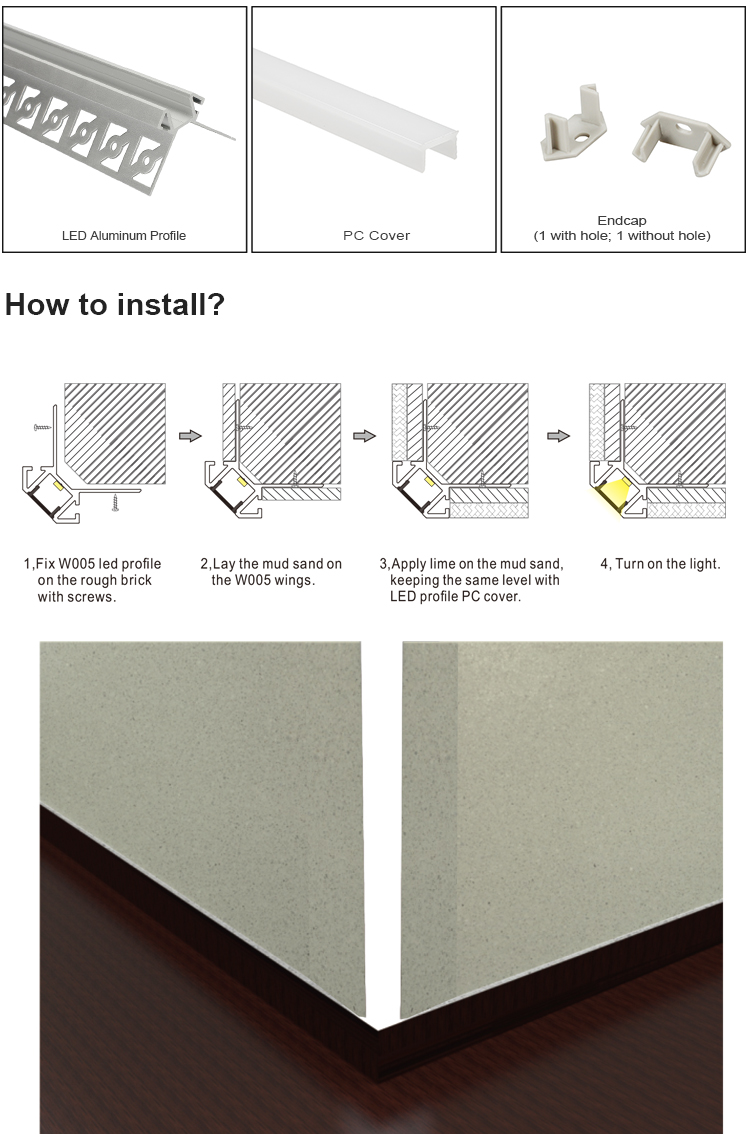 LED Aluminum Profile

PC Cover

Endcap
(1 with hole; 1 without hole)

How to install?

1,Fix W005 led profile on the rough brick with screws.

2,Lay the mud sand on the W005 wings.

3,Apply lime on the mud sand, keeping the same level with LED profile PC cover.

4, Turn on the light.