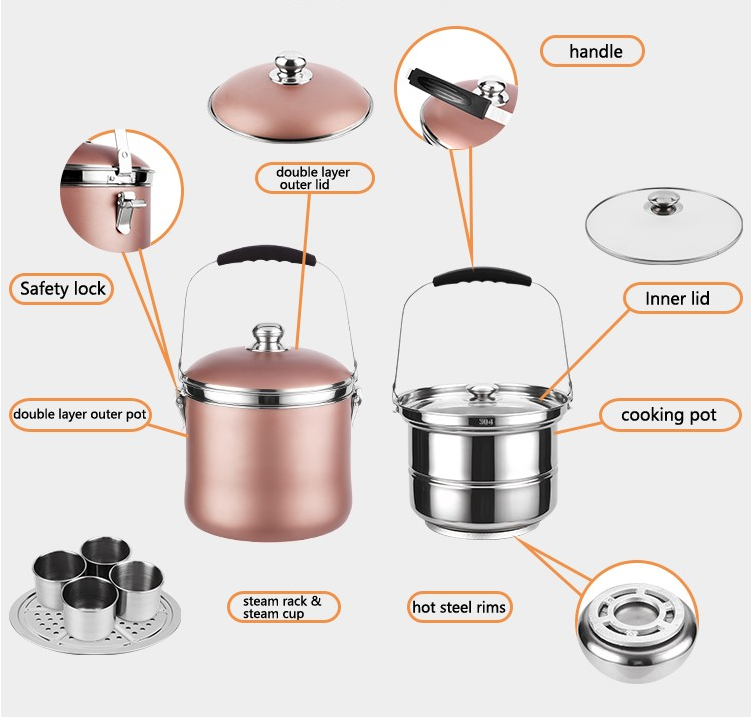 handle

double layer outer lid

Safety lock

Inner lid

double layer outer pot

cooking pot

304

steam rack & steam cup

hot steel rims