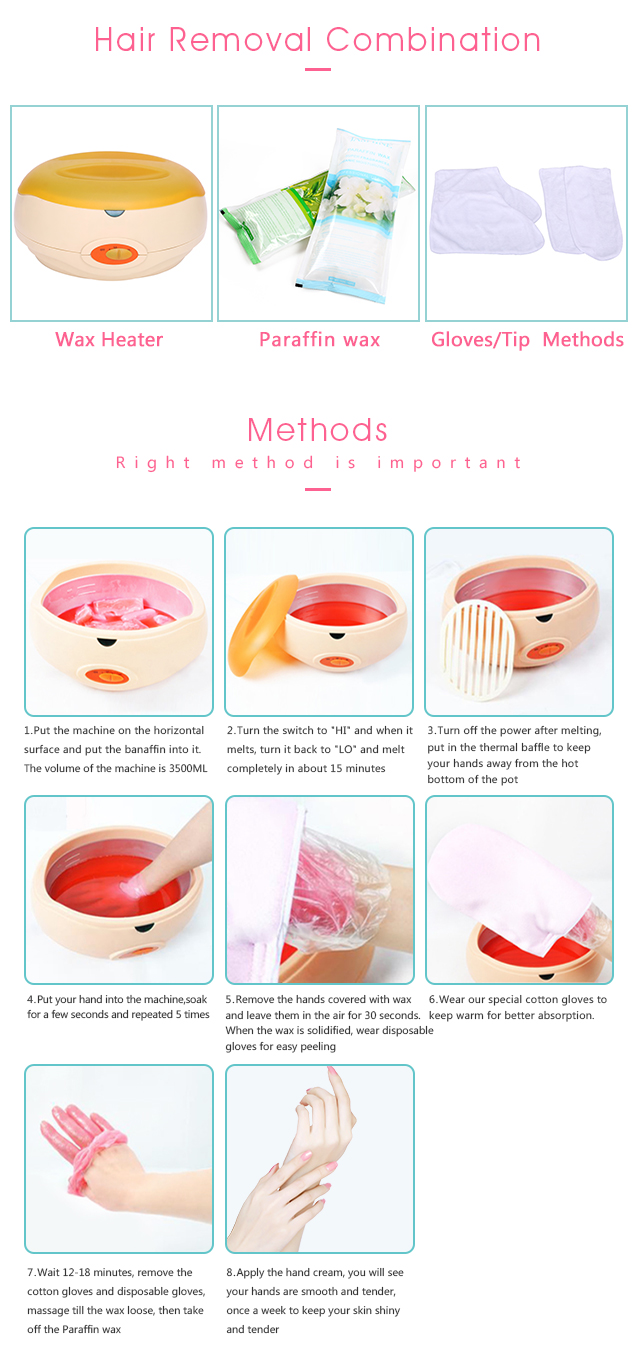 Hair Removal Combination

Wax Heater

Paraffin wax

Gloves/Tip Methods

Methods

Right method is important

1.Put the machine on the horizontal surface and put the banaffin into it. The volume of the machine is 3500ML

2.Turn the switch to "HI" and when it melts, turn it back to "LO" and melt completely in about 15 minutes

3.Turn off the power after melting, put in the thermal baffle to keep your hands away from the hot bottom of the pot

4.Put your hand into the machine,soak for a few seconds and repeated 5 times

5.Remove the hands covered with wax and leave them in the air for 30 seconds. When the wax is solidified, wear disposable gloves for easy peeling

6.Wear our special cotton gloves to keep warm for better absorption.

7.Wait 12-18 minutes, remove the cotton gloves and disposable gloves, massage till the wax loose, then take off the Paraffin wax

8.Apply the hand cream, you will see your hands are smooth and tender, once a week to keep your skin shiny and tender