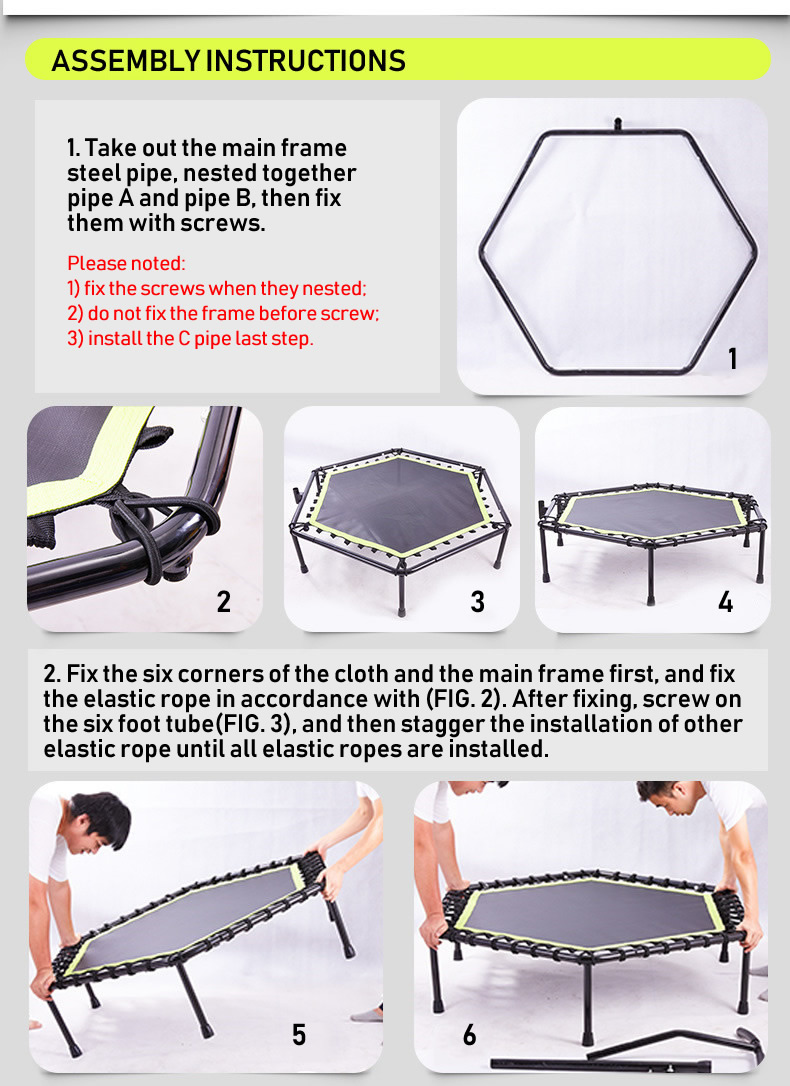 ASSEMBLY INSTRUCTIONS

1. Take out the main frame steel pipe, nested together pipe A and pipe B, then fix them with screws.

Please noted:
1) fix the screws when they nested;
2) do not fix the frame before screw;
3) install the C pipe last step.

1

2

3

4

2. Fix the six corners of the cloth and the main frame first, and fix the elastic rope in accordance with (FIG. 2). After fixing, screw on the six foot tube(FIG. 3), and then stagger the installation of other elastic rope until all elastic ropes are installed.

5

6