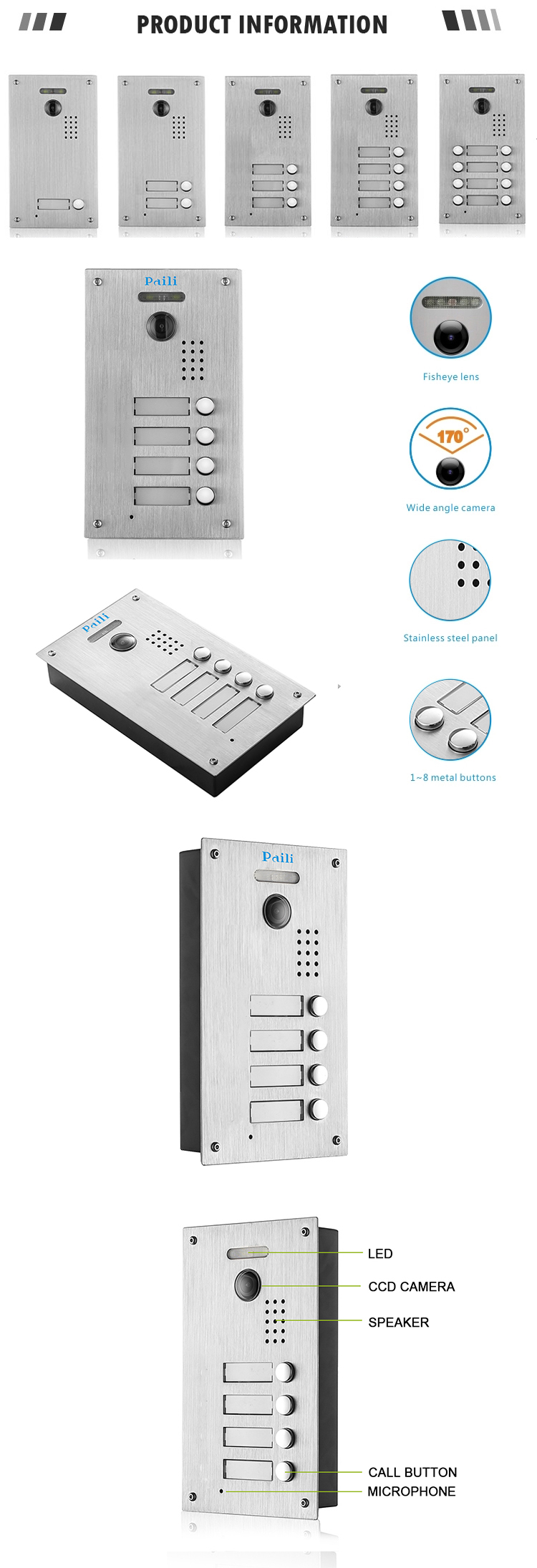 PRODUCT INFORMATION

Paili

Fisheye lens

170°

Wide angle camera

Stainless steel panel

1~8 metal buttons

Paili

Paili

LED

CCD CAMERA

SPEAKER

CALL BUTTON

MICROPHONE