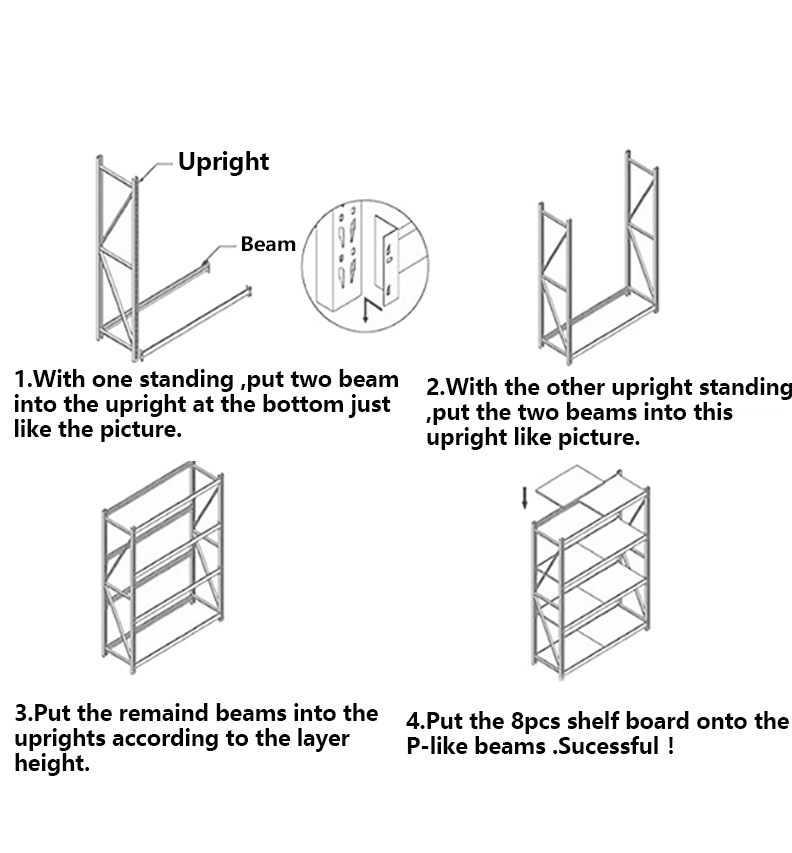 Upright

Beam

1.With one standing ,put two beam into the upright at the bottom just like the picture.

2.With the other upright standing ,put the two beams into this upright like picture.

3.Put the remaind beams into the uprights according to the layer height.

4.Put the 8pcs shelf board onto the P-like beams .Sucessful !