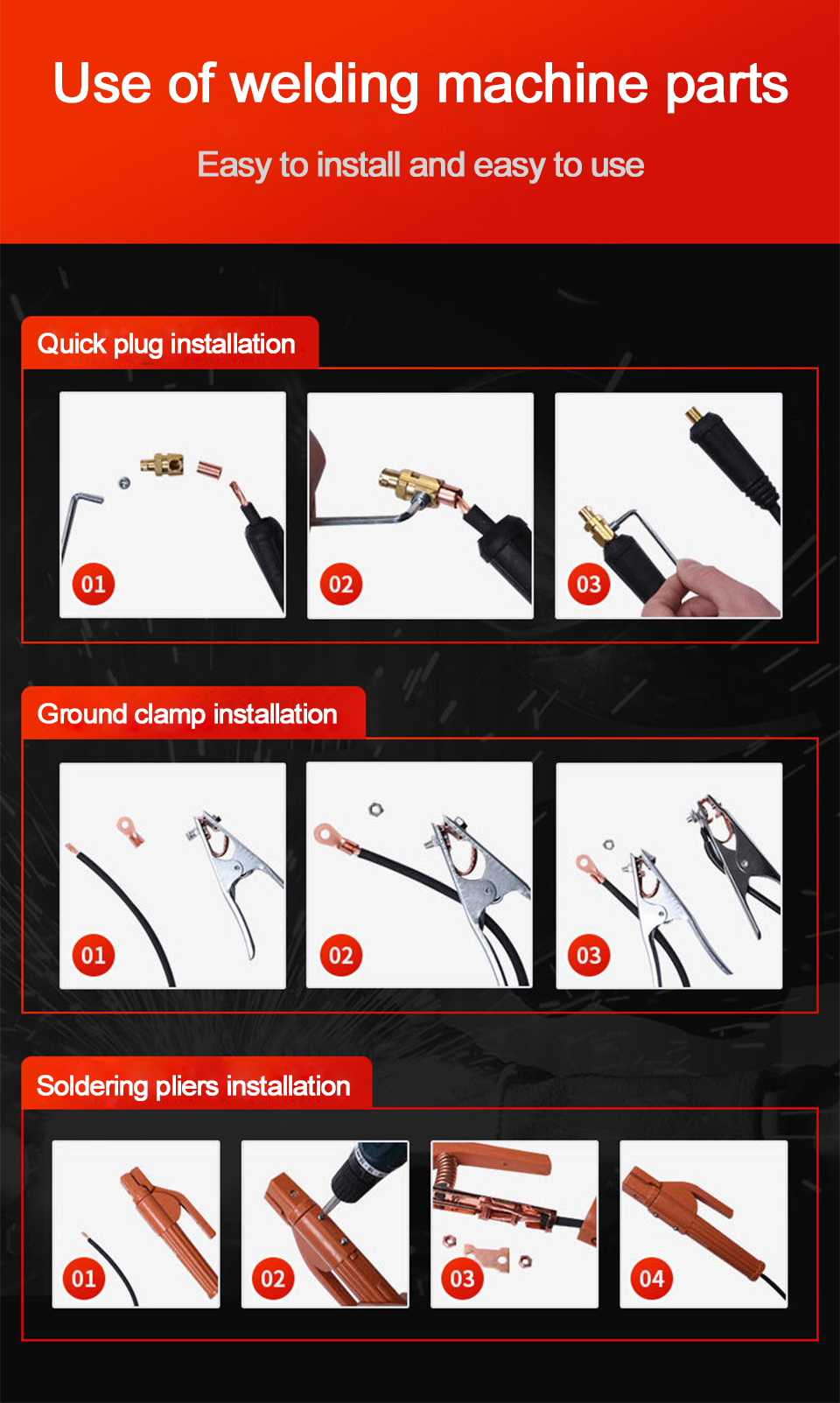 Use of welding machine parts

Easy to install and easy to use

Quick plug installation

01

02

03

Ground clamp installation

01

02

03

Soldering pliers installation

01

02

03

04