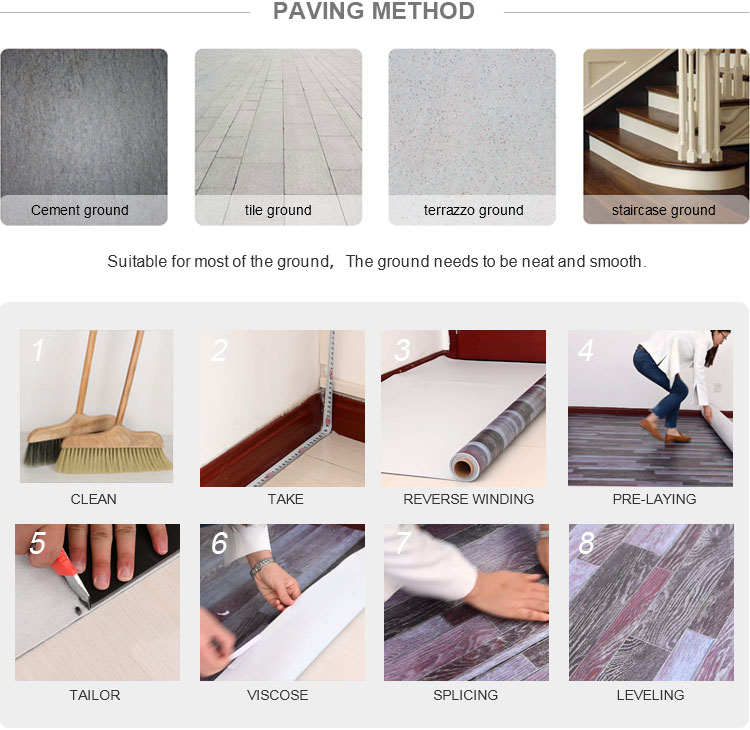 PAVING METHOD

Cement ground

tile ground

terrazzo ground

staircase ground

Suitable for most of the ground, The ground needs to be neat and smooth.

1

CLEAN

2

TAKE

3

REVERSE WINDING

4

PRE-LAYING

5

TAILOR

6

VISCOSE

7

SPLICING

8

LEVELING