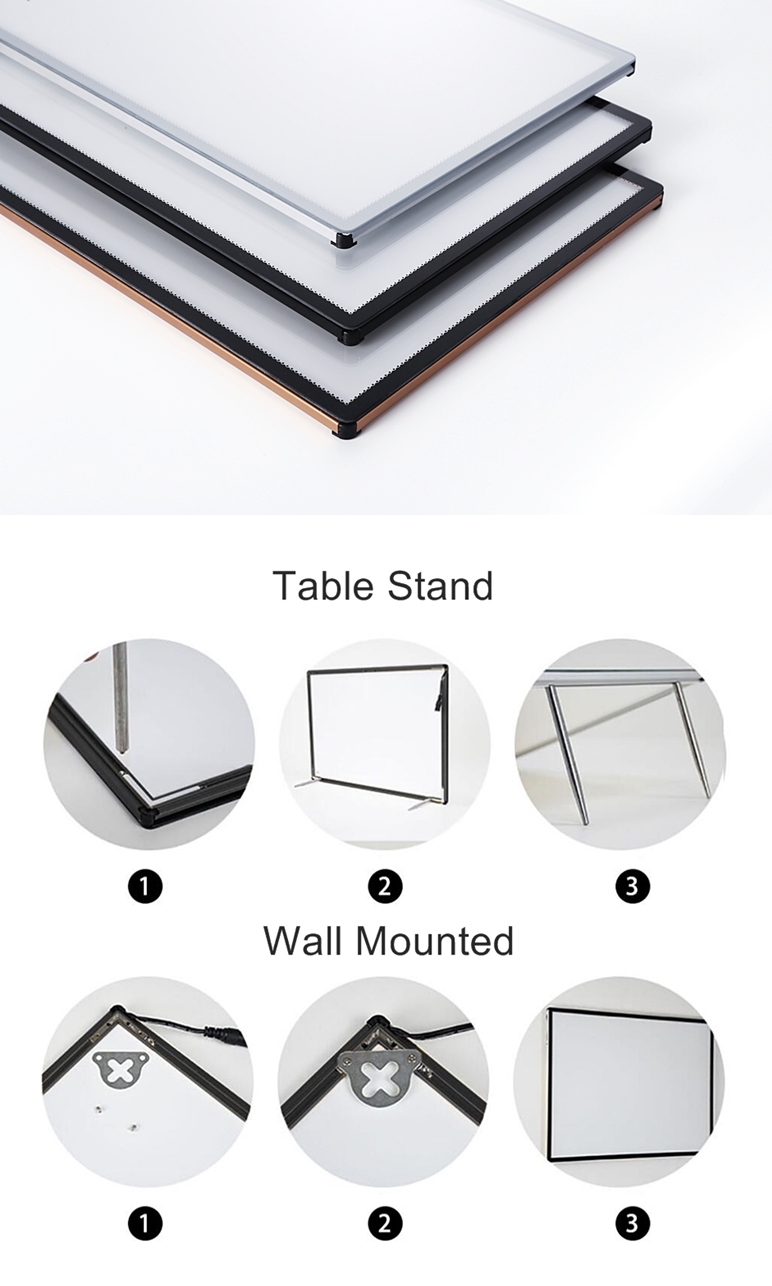 Table Stand

1

2

3

Wall Mounted

1

2

3