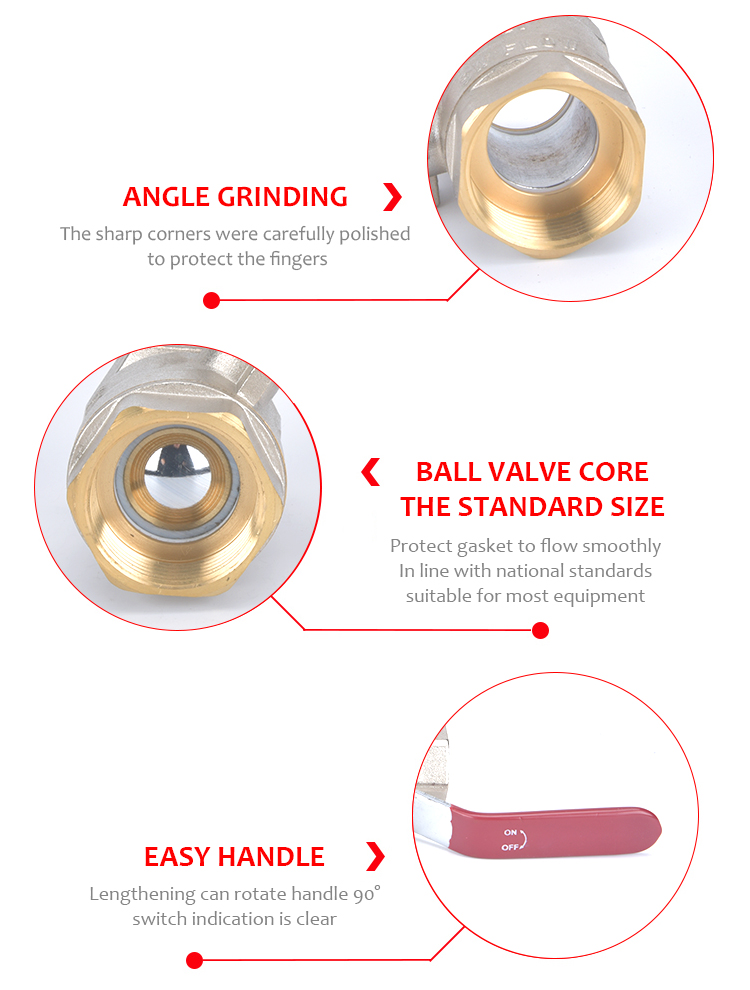 ANGLE GRINDING

The sharp corners were carefully polished to protect the fingers

BALL VALVE CORE
THE STANDARD SIZE

Protect gasket to flow smoothly
In line with national standards
suitable for most equipment

ON
OFF

EASY HANDLE

Lengthening can rotate handle 90°
switch indication is clear