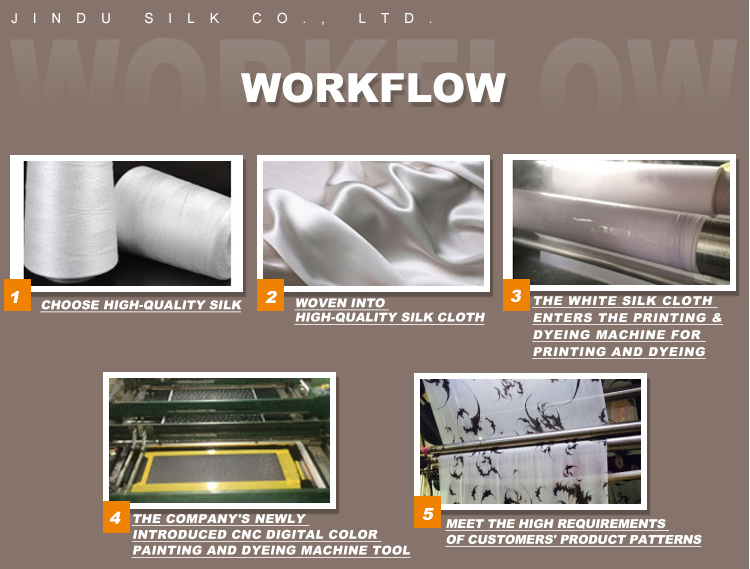 JINDU SILK CO., LTD.

WORKFLOW

WORKFLOW

1 CHOOSE HIGH-QUALITY SILK

2 WOVEN INTO HIGH-QUALITY SILK CLOTH

3 THE WHITE SILK CLOTH ENTERS THE PRINTING & DYEING MACHINE FOR PRINTING AND DYEING

4 THE COMPANY'S NEWLY INTRODUCED CNC DIGITAL COLOR PAINTING AND DYEING MACHINE TOOL

5 MEET THE HIGH REQUIREMENTS OF CUSTOMERS' PRODUCT PATTERNS