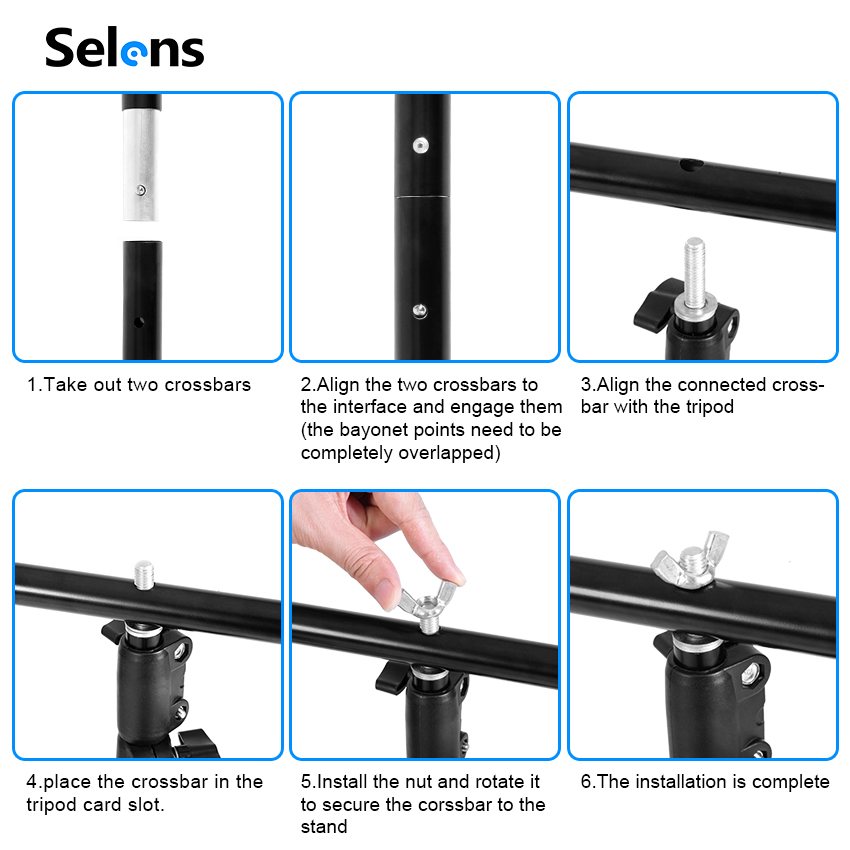 Selens

1.Take out two crossbars

2.Align the two crossbars to the interface and engage them (the bayonet points need to be completely overlapped)

3.Align the connected crossbar with the tripod

4.place the crossbar in the tripod card slot.

5.Install the nut and rotate it to secure the corssbar to the stand

6.The installation is complete