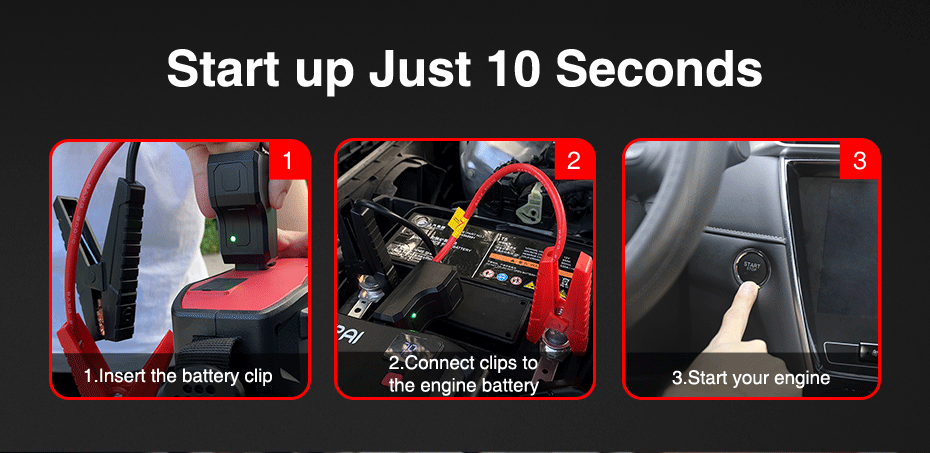 Start up Just 10 Seconds

1

1.Insert the battery clip

2

2.Connect clips to the engine battery

3

START STOP

3.Start your engine