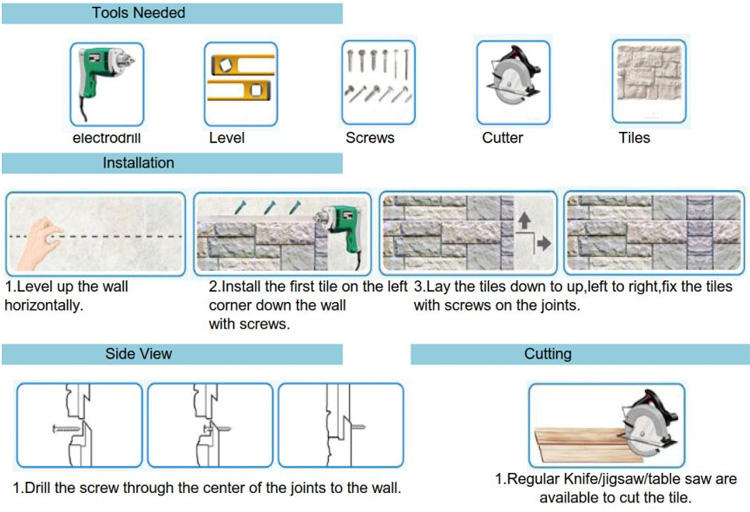 Tools Needed

electrodrill

Level

Screws

Cutter

Tiles

Installation

1.Level up the wall horizontally.

2.Install the first tile on the left corner down the wall with screws.

3.Lay the tiles down to up,left to right,fix the tiles with screws on the joints.

Side View

1.Drill the screw through the center of the joints to the wall.

Cutting

1.Regular Knife/jigsaw/table saw are available to cut the tile.