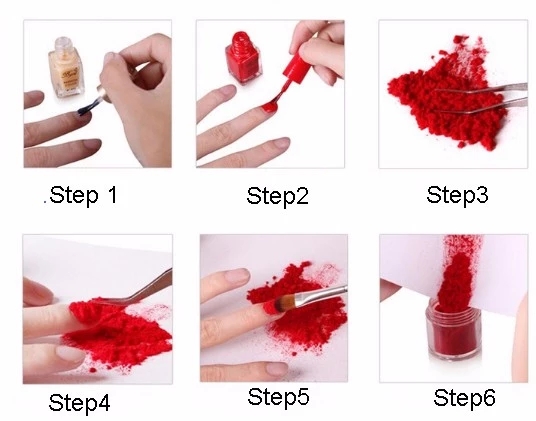 .Step 1

Step2

Step3

Step4

Step5

Step6