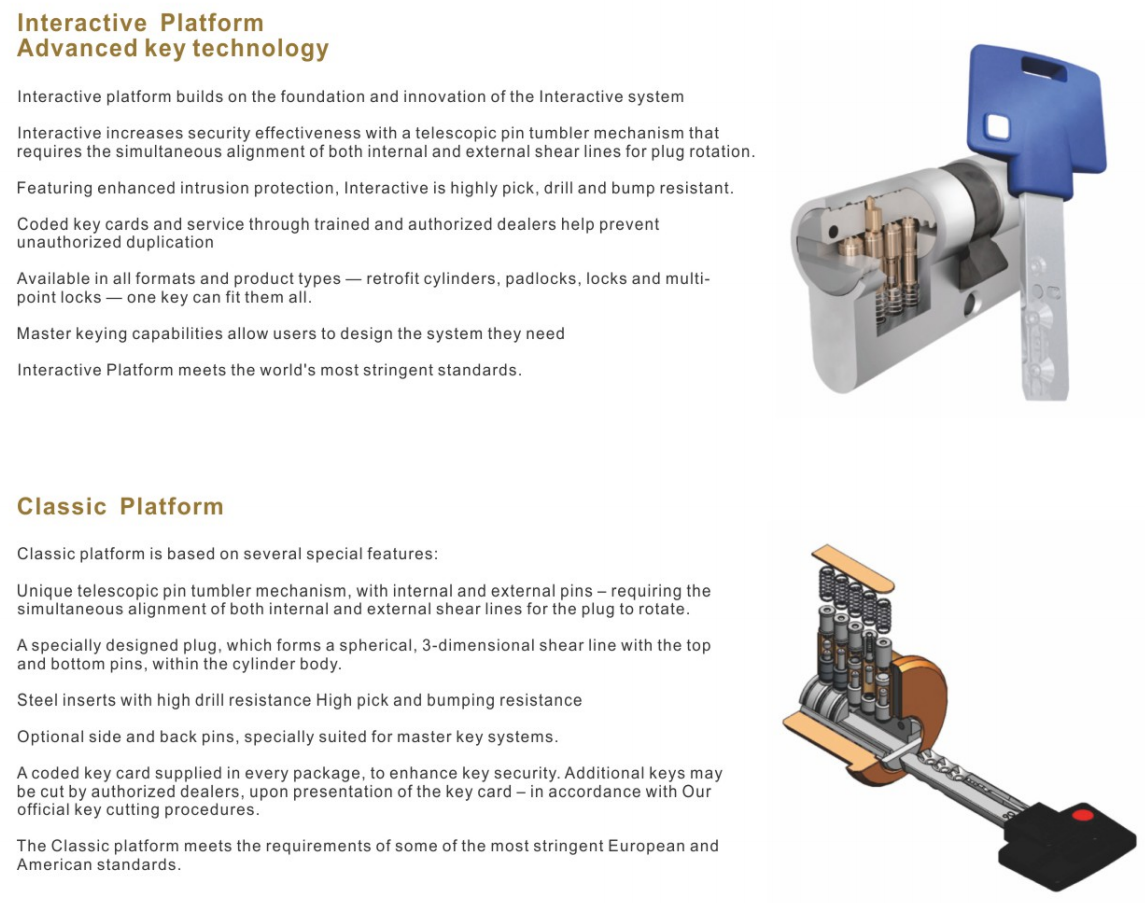 Interactive Platform
Advanced key technology

Interactive platform builds on the foundation and innovation of the Interactive system

Interactive increases security effectiveness with a telescopic pin tumbler mechanism that requires the simultaneous alignment of both internal and external shear lines for plug rotation.

Featuring enhanced intrusion protection, Interactive is highly pick, drill and bump resistant.

Coded key cards and service through trained and authorized dealers help prevent unauthorized duplication

Available in all formats and product types — retrofit cylinders, padlocks, locks and multi-point locks — one key can fit them all.

Master keying capabilities allow users to design the system they need

Interactive Platform meets the world's most stringent standards.

Classic Platform

Classic platform is based on several special features:

Unique telescopic pin tumbler mechanism, with internal and external pins – requiring the simultaneous alignment of both internal and external shear lines for the plug to rotate.

A specially designed plug, which forms a spherical, 3-dimensional shear line with the top and bottom pins, within the cylinder body.

Steel inserts with high drill resistance High pick and bumping resistance

Optional side and back pins, specially suited for master key systems.

A coded key card supplied in every package, to enhance key security. Additional keys may be cut by authorized dealers, upon presentation of the key card – in accordance with Our official key cutting procedures.

The Classic platform meets the requirements of some of the most stringent European and American standards.