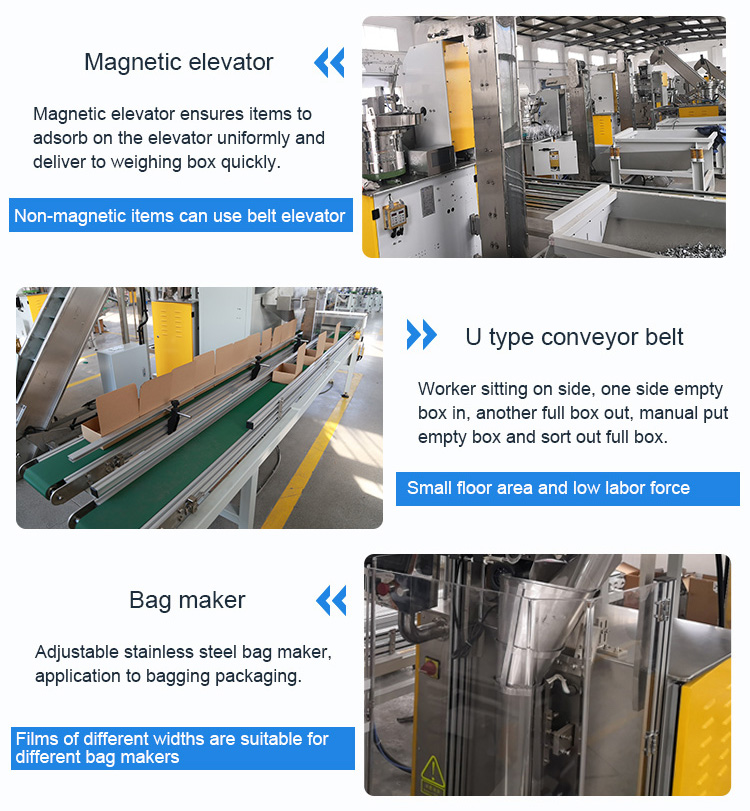 Magnetic elevator

Magnetic elevator ensures items to adsorb on the elevator uniformly and deliver to weighing box quickly.

Non-magnetic items can use belt elevator

U type conveyor belt

Worker sitting on side, one side empty box in, another full box out, manual put empty box and sort out full box.

Small floor area and low labor force

Bag maker

Adjustable stainless steel bag maker, application to bagging packaging.

Films of different widths are suitable for different bag makers