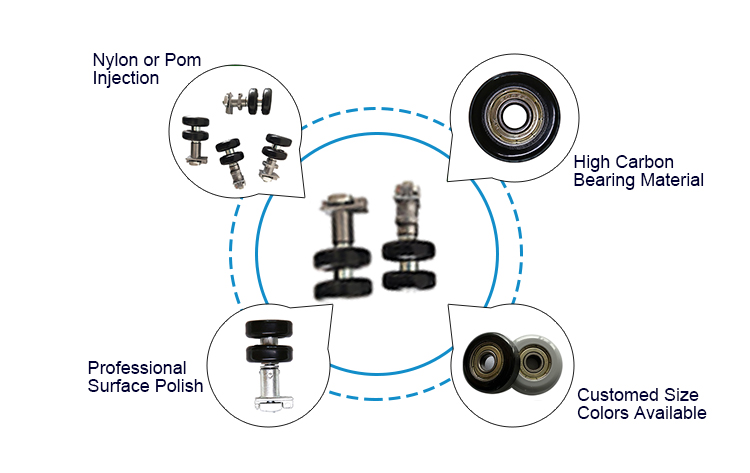 Nylon or Pom Injection

High Carbon Bearing Material

Professional Surface Polish

Customed Size Colors Available