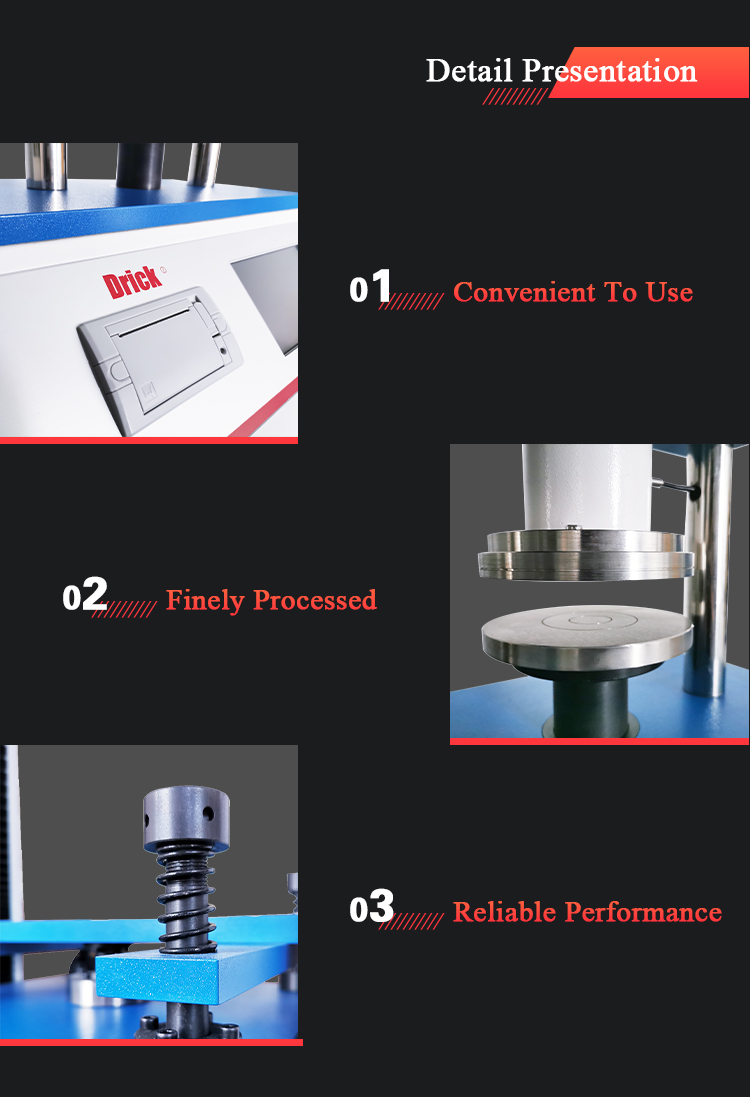 Detail Presentation

Drick

01 Convenient To Use

02 Finely Processed

03 Reliable Performance