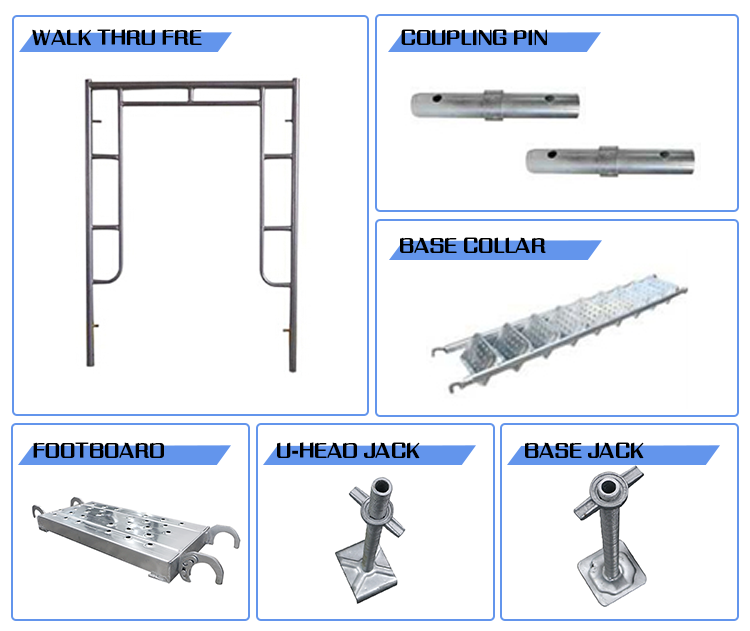 WALK THRU FRE

COUPLING PIN

BASE COLLAR

FOOTBOARD

U-HEAD JACK

BASE JACK