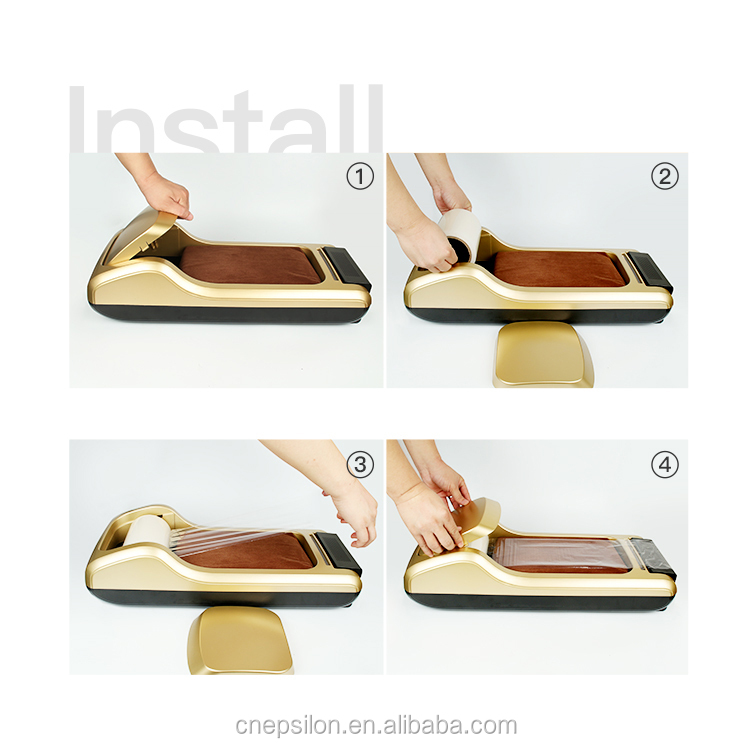 Install

①

②

③

④

cnepsilon.en.alibaba.com