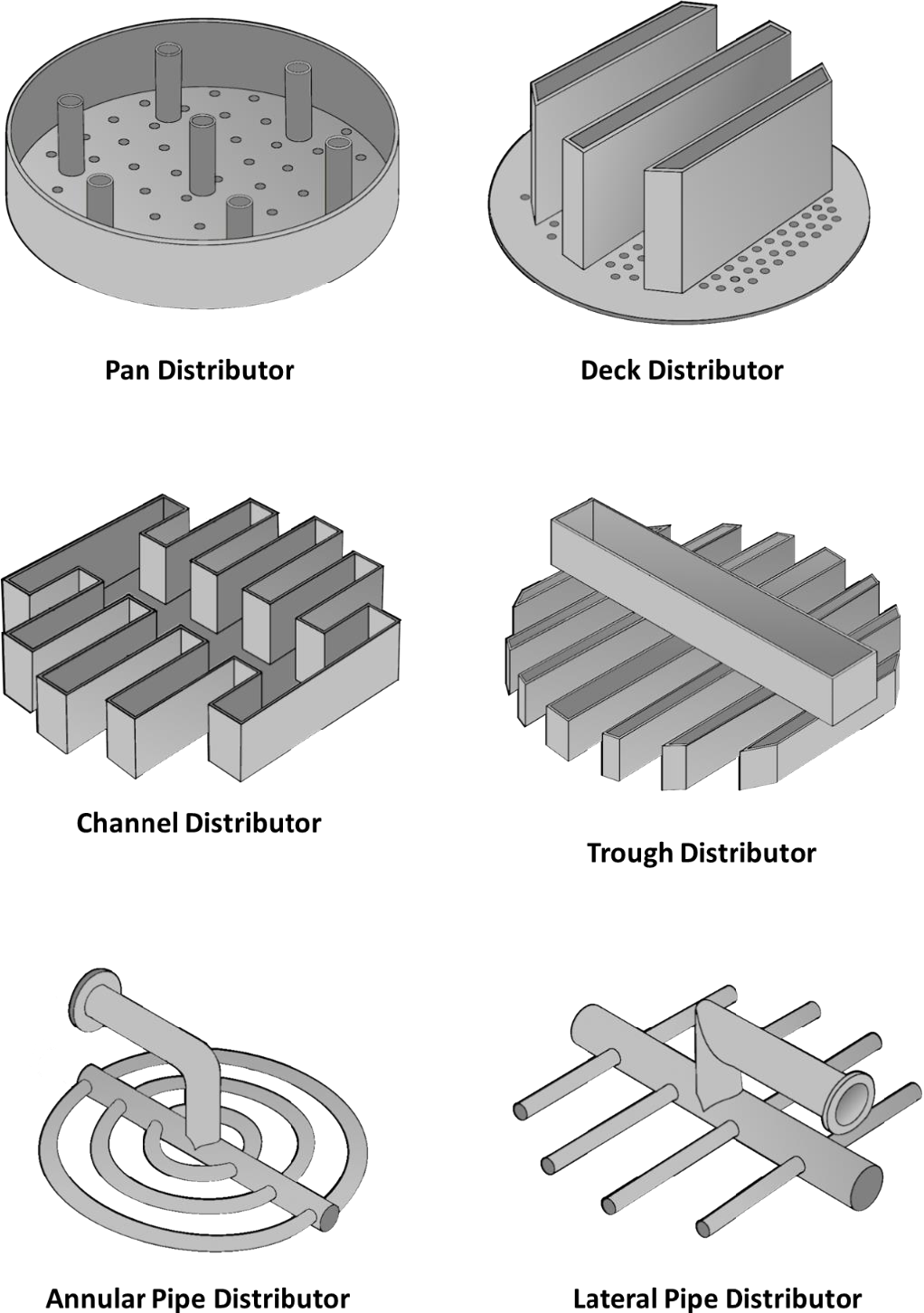 Pan Distributor

Deck Distributor

Channel Distributor

Trough Distributor

Annular Pipe Distributor

Lateral Pipe Distributor