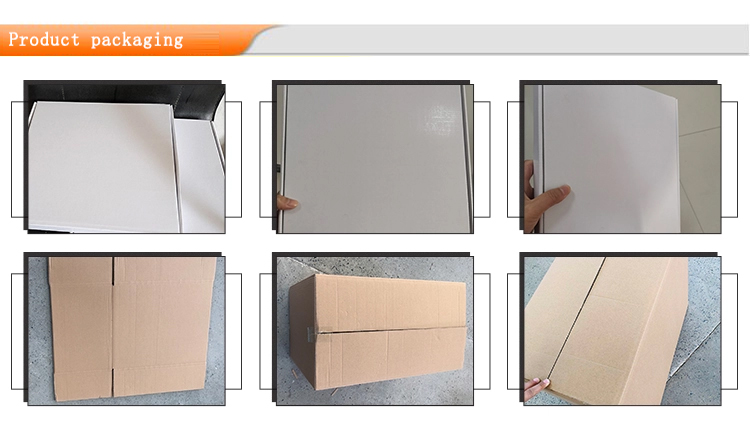 Product packaging